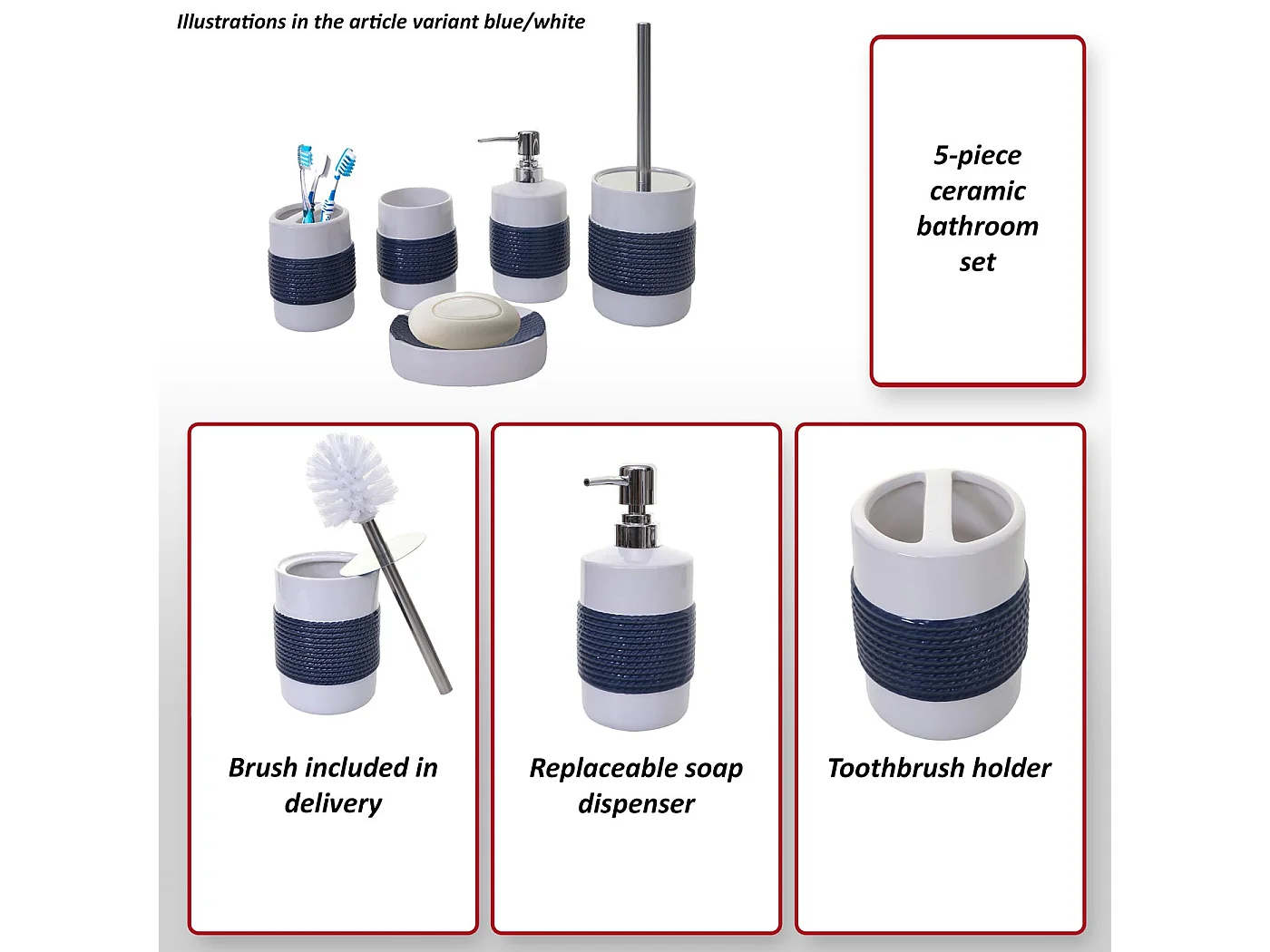 Illustrations in the article variant blue/white

5-piece ceramic bathroom set

Brush included in delivery

Replaceable soap dispenser

Toothbrush holder