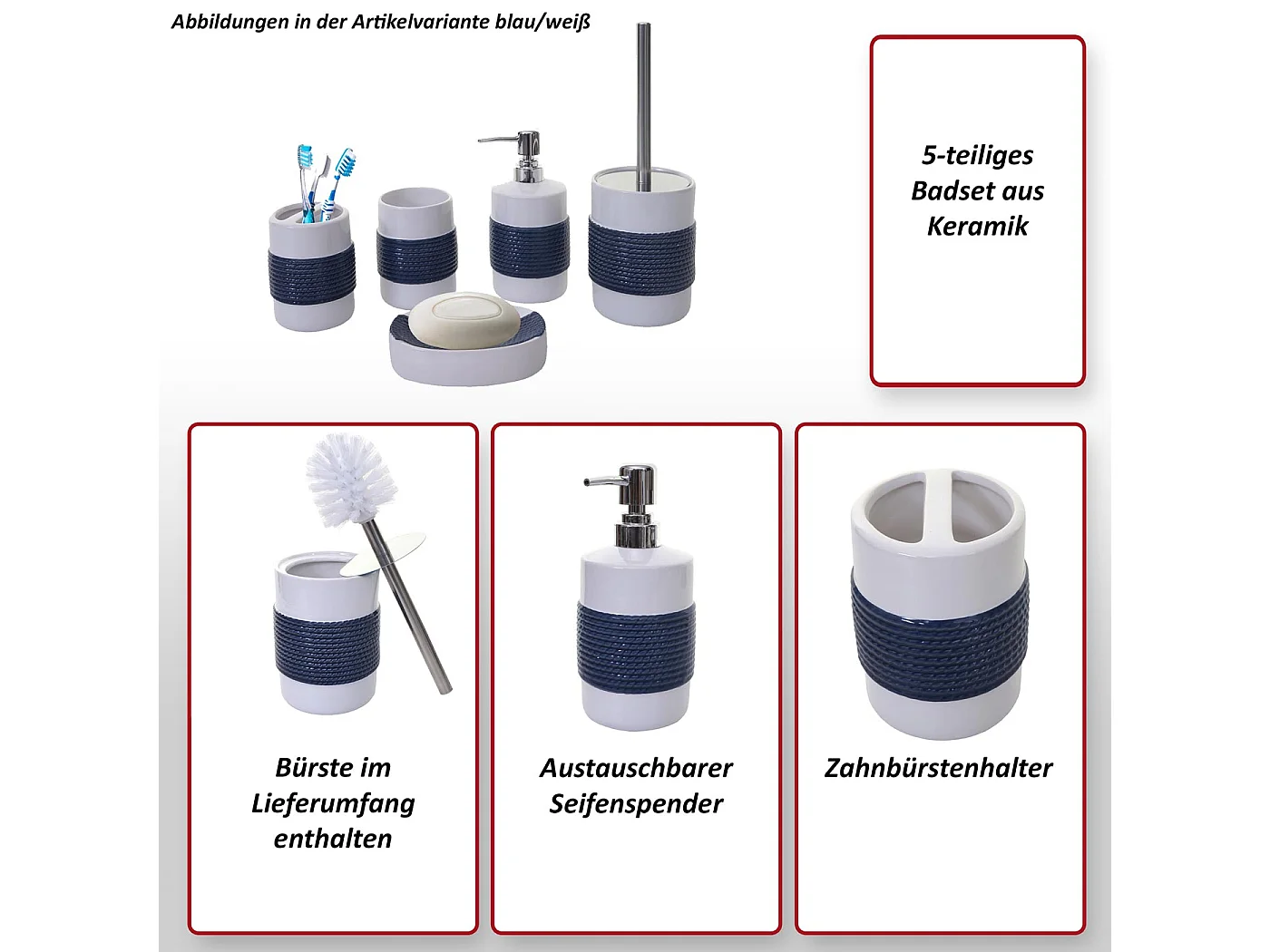 Abbildungen in der Artikelvariante blau/weiß

5-teiliges Badset aus Keramik

Bürste im Lieferumfang enthalten

Austauschbarer Seifenspender

Zahnbürstenhalter