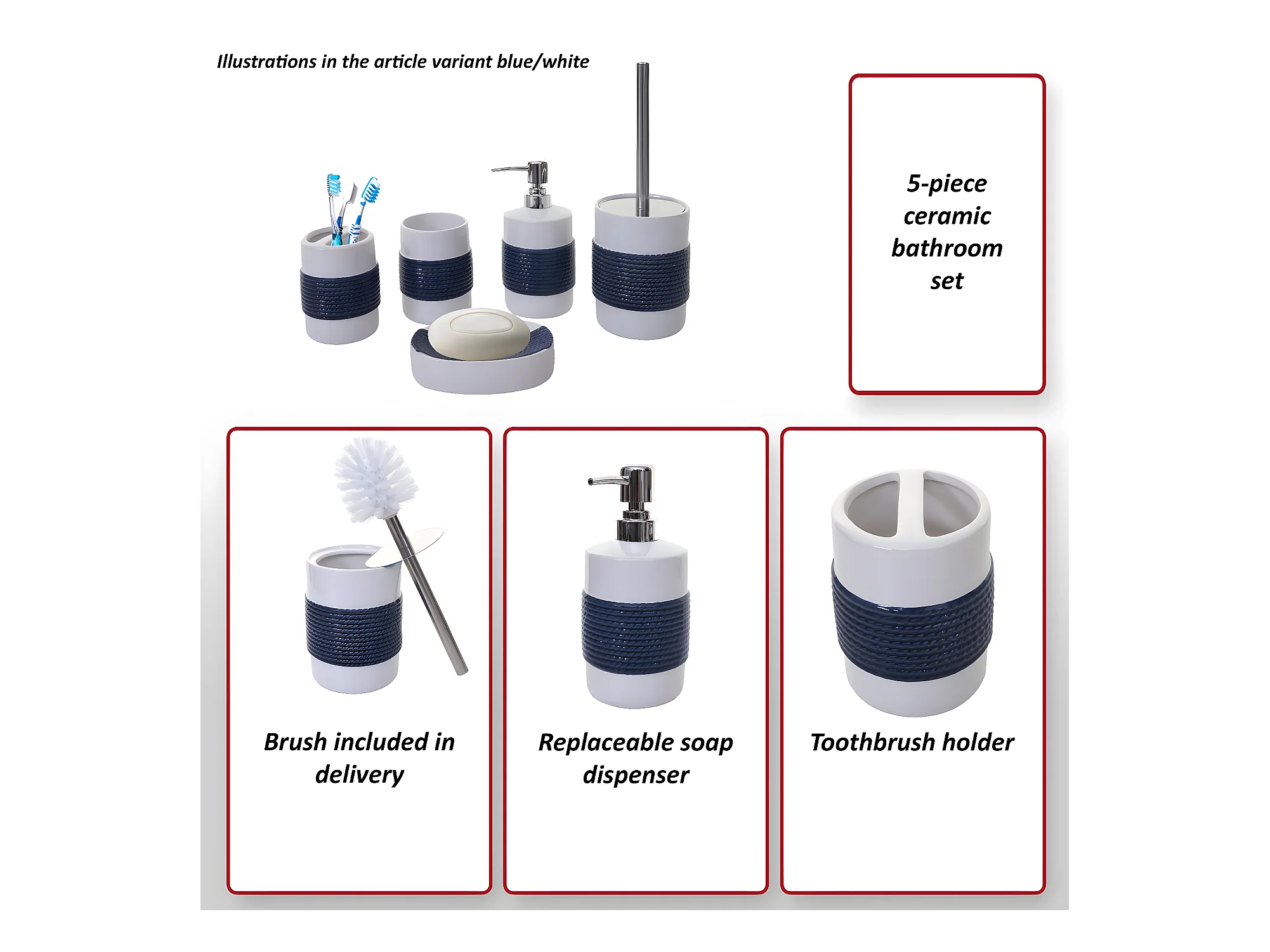 Illustrations in the article variant blue/white

5-piece ceramic bathroom set

Brush included in delivery

Replaceable soap dispenser

Toothbrush holder