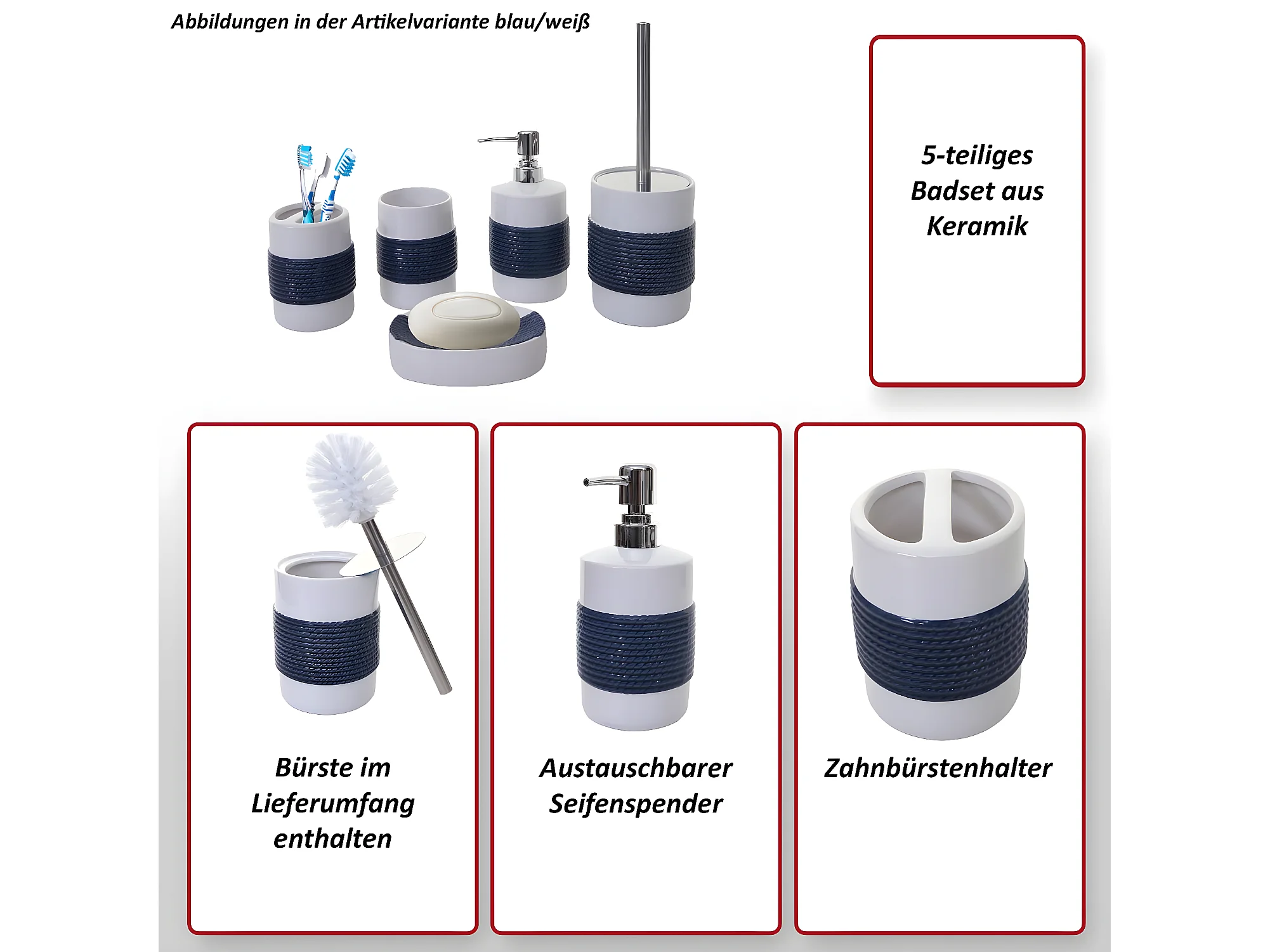 Abbildungen in der Artikelvariante blau/weiß

5-teiliges Badset aus Keramik

Bürste im Lieferumfang enthalten

Austauschbarer Seifenspender

Zahnbürstenhalter