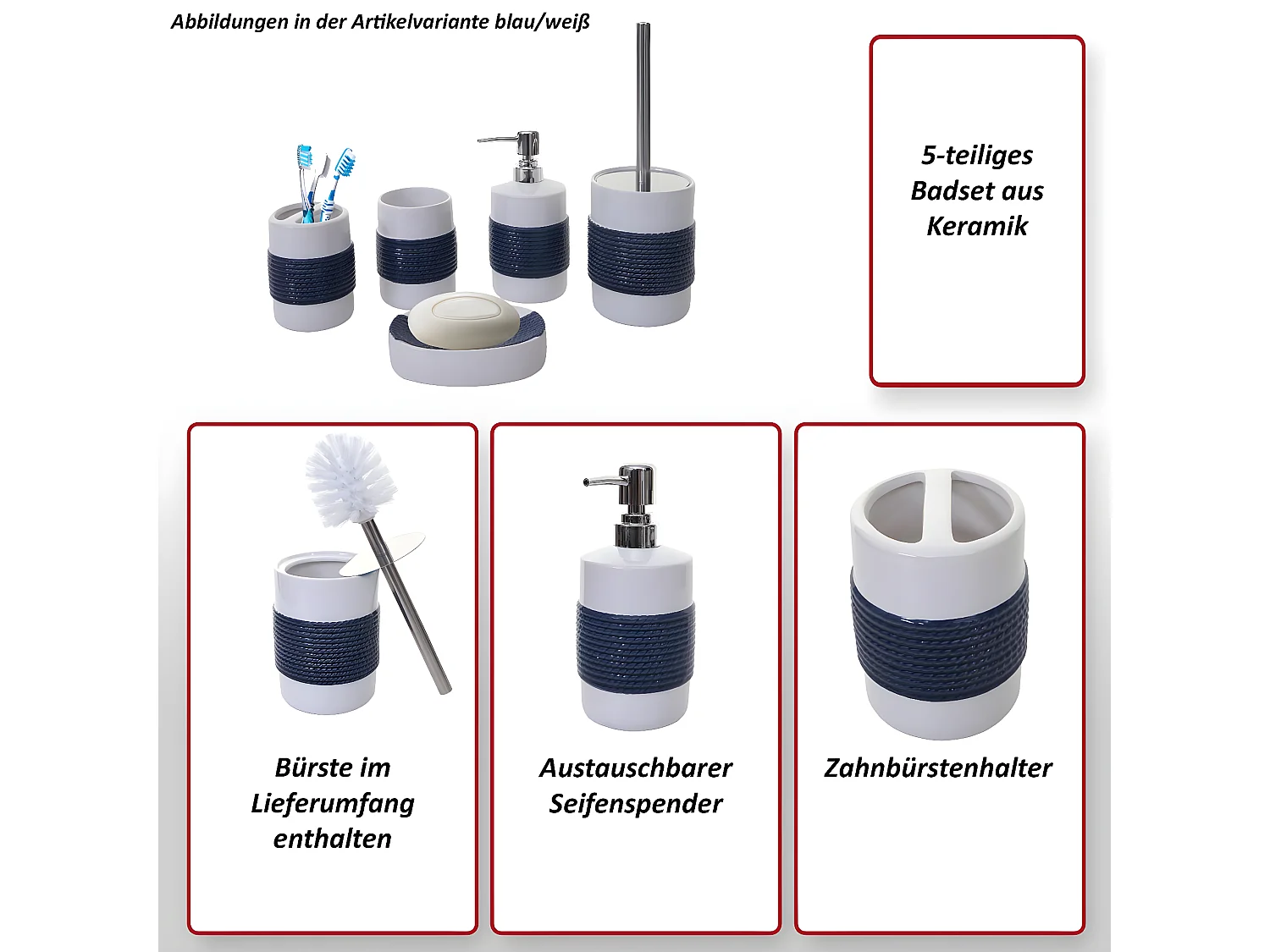 Abbildungen in der Artikelvariante blau/weiß

5-teiliges Badset aus Keramik

Bürste im Lieferumfang enthalten

Austauschbarer Seifenspender

Zahnbürstenhalter