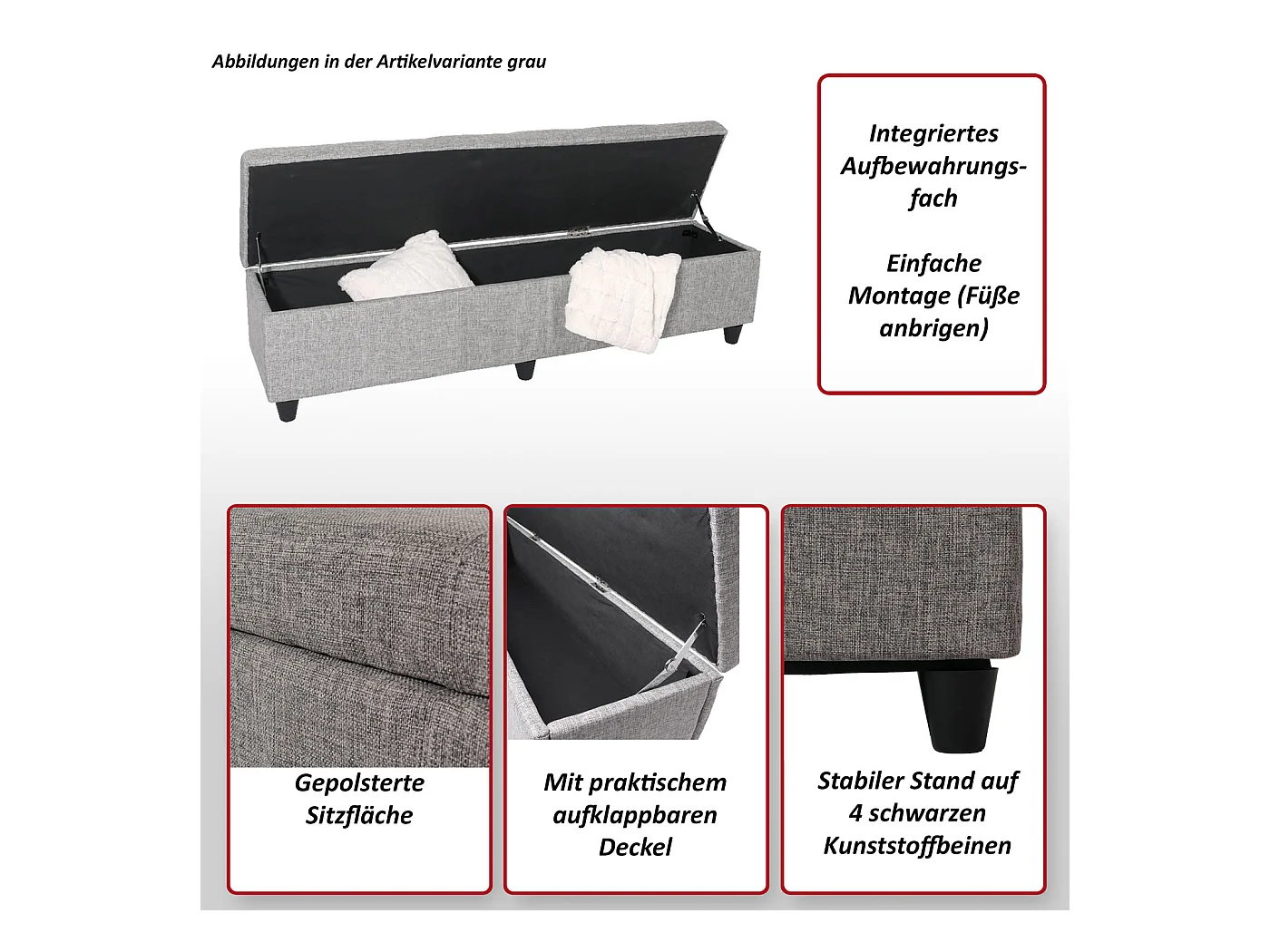 Abbildungen in der Artikelvariante grau

Integriertes Aufbewahrungsfach

Einfache Montage (Füße anbrigen)

Gepolsterte Sitzfläche

Mit praktischem aufklappbaren Deckel

Stabiler Stand auf 4 schwarzen Kunststoffbeinen