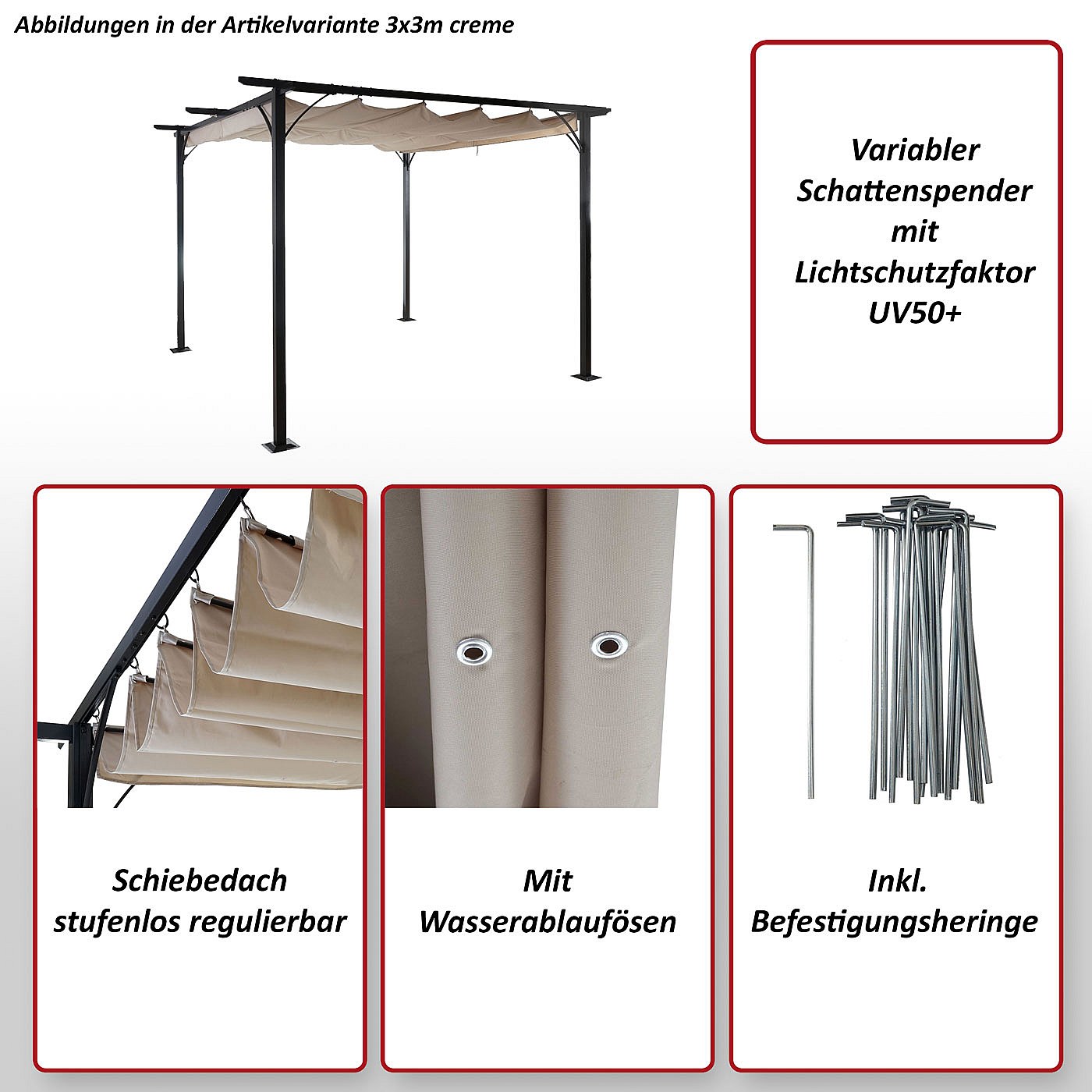 Abbildungen in der Artikelvariante 3x3m creme

Variabler Schattenspender mit Lichtschutzfaktor UV50+

Schiebedach stufenlos regulierbar

Mit Wasserablaufösen

Inkl. Befestigungsheringe