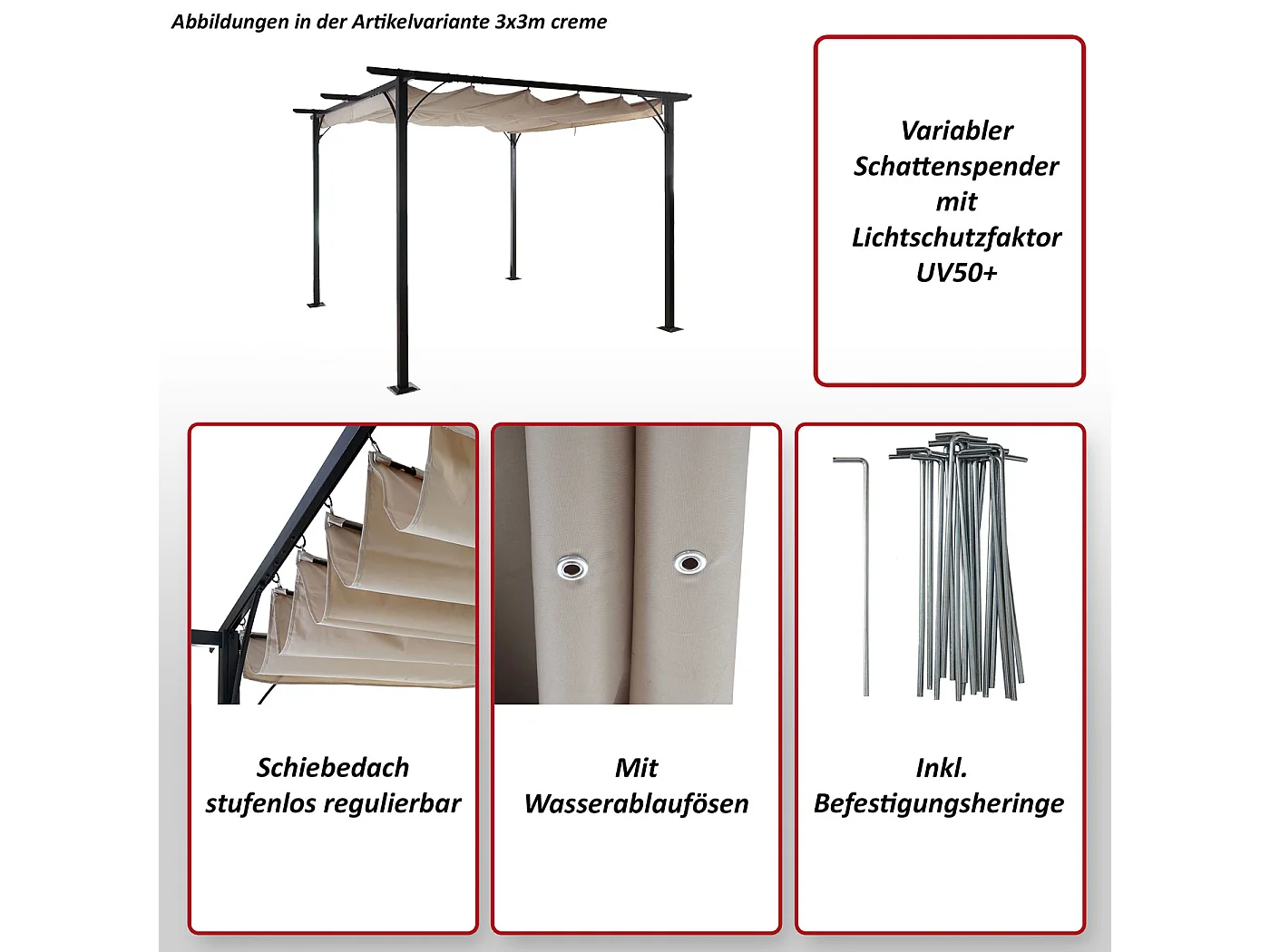 Abbildungen in der Artikelvariante 3x3m creme

Variabler Schattenspender mit Lichtschutzfaktor UV50+

Schiebedach stufenlos regulierbar

Mit Wasserablaufösen

Inkl. Befestigungsheringe