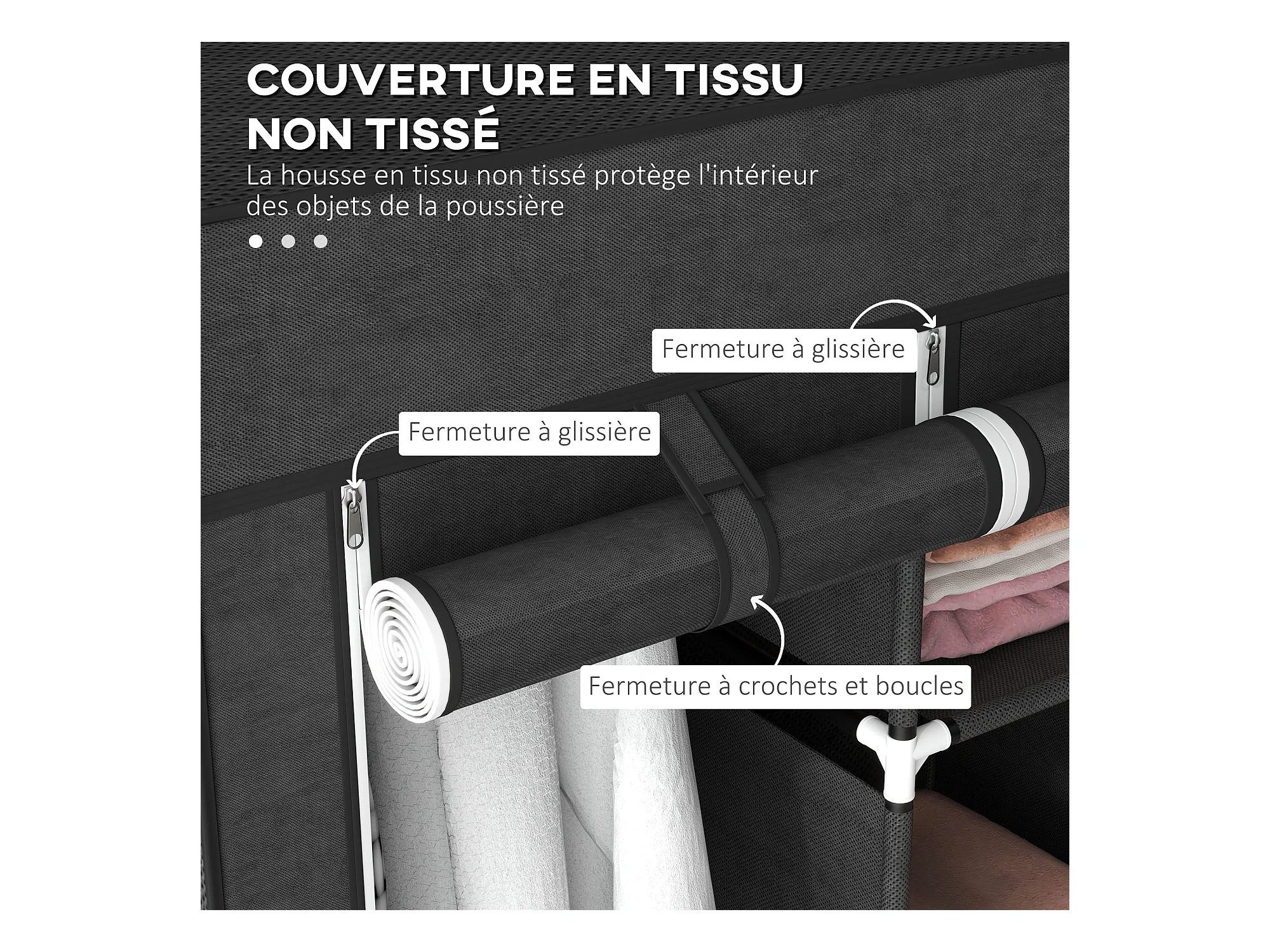 COUVERTURE EN TISSU NON TISSÉ

La housse en tissu non tissé protège l'intérieur des objets de la poussière

Fermeture à glissière

Fermeture à glissière

Fermeture à crochets et boucles