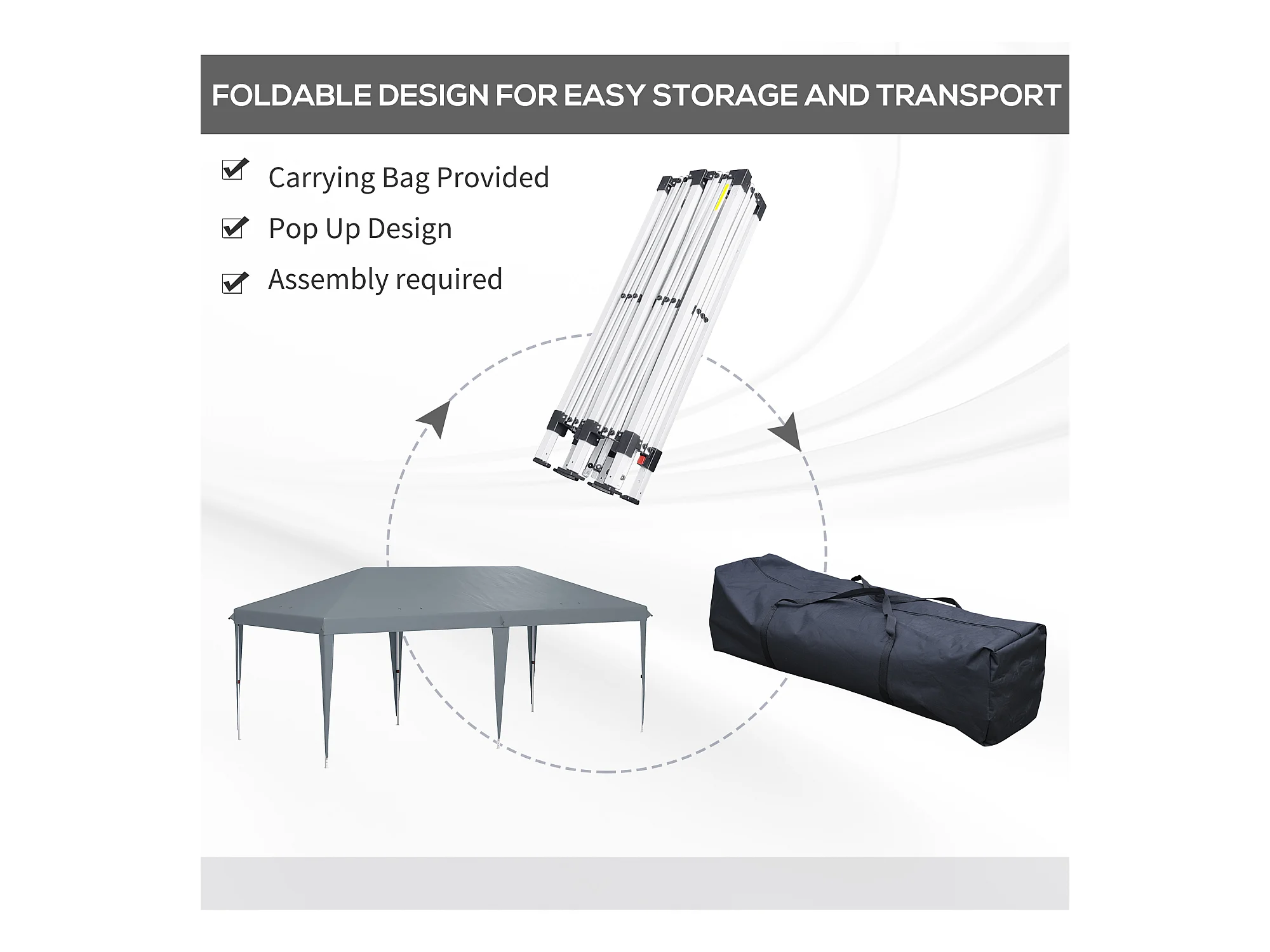 FOLDABLE DESIGN FOR EASY STORAGE AND TRANSPORT

Carrying Bag Provided

Pop Up Design

Assembly required