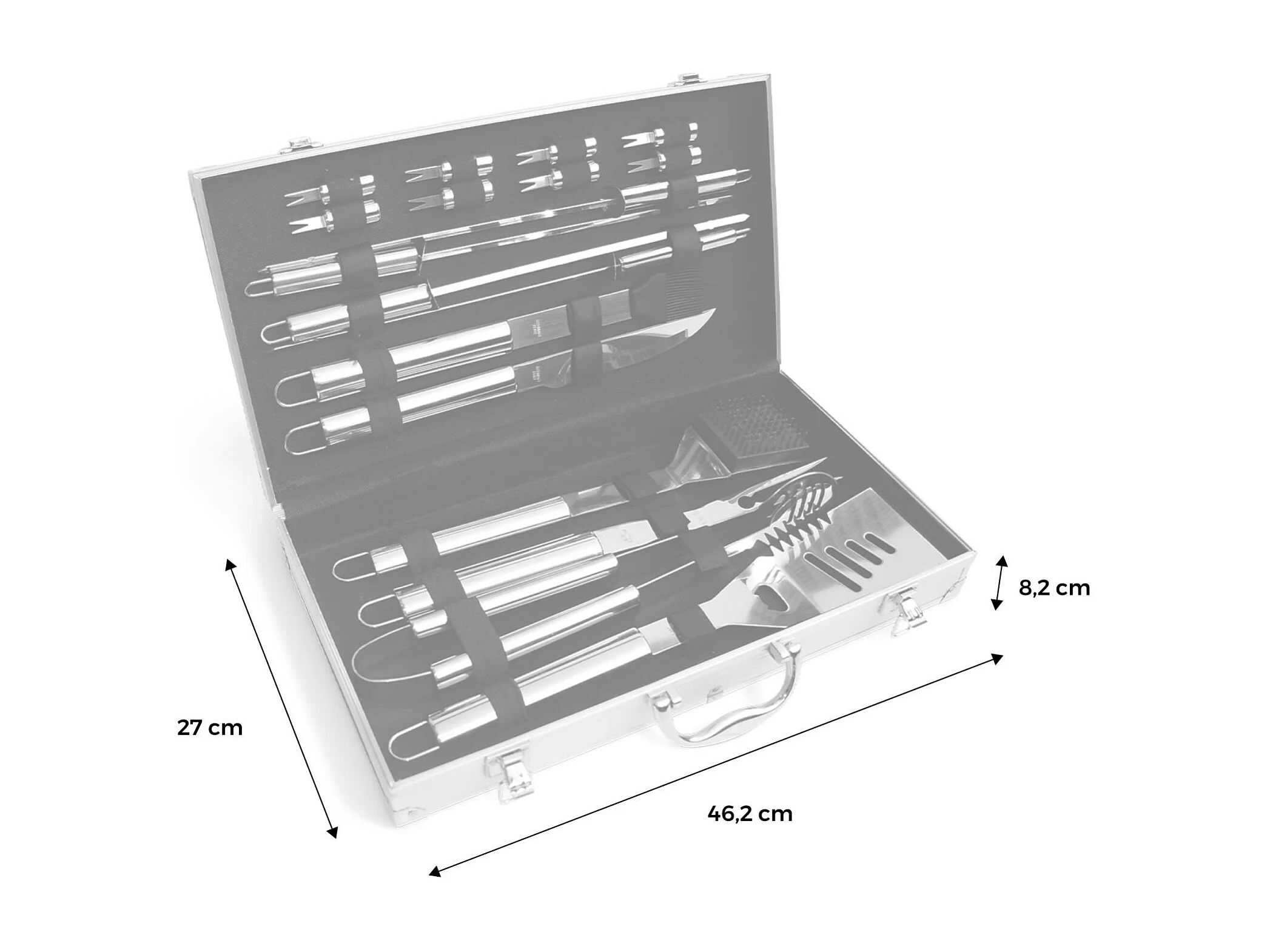 8,2 cm

27 cm

46,2 cm