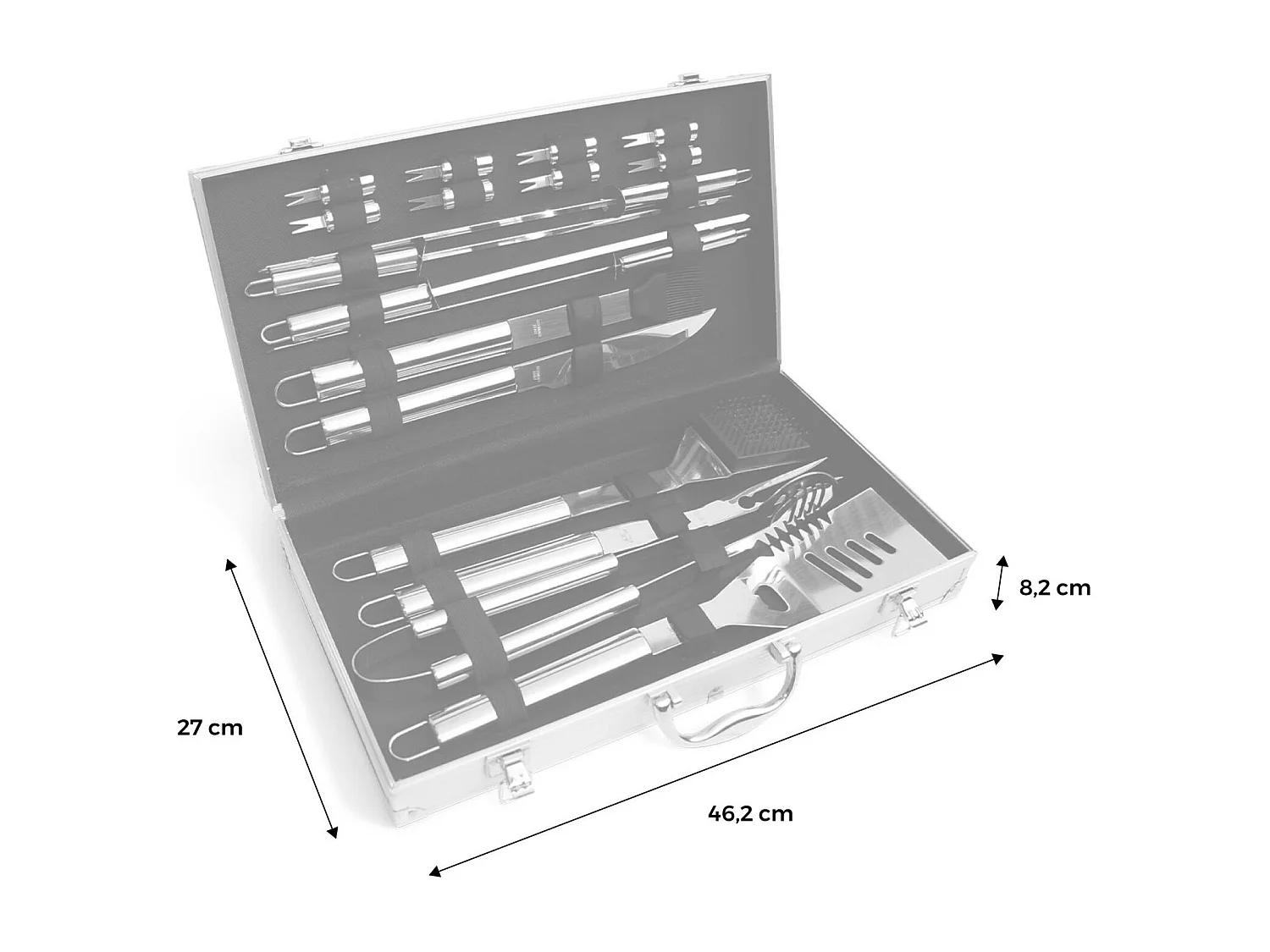 8,2 cm

27 cm

46,2 cm