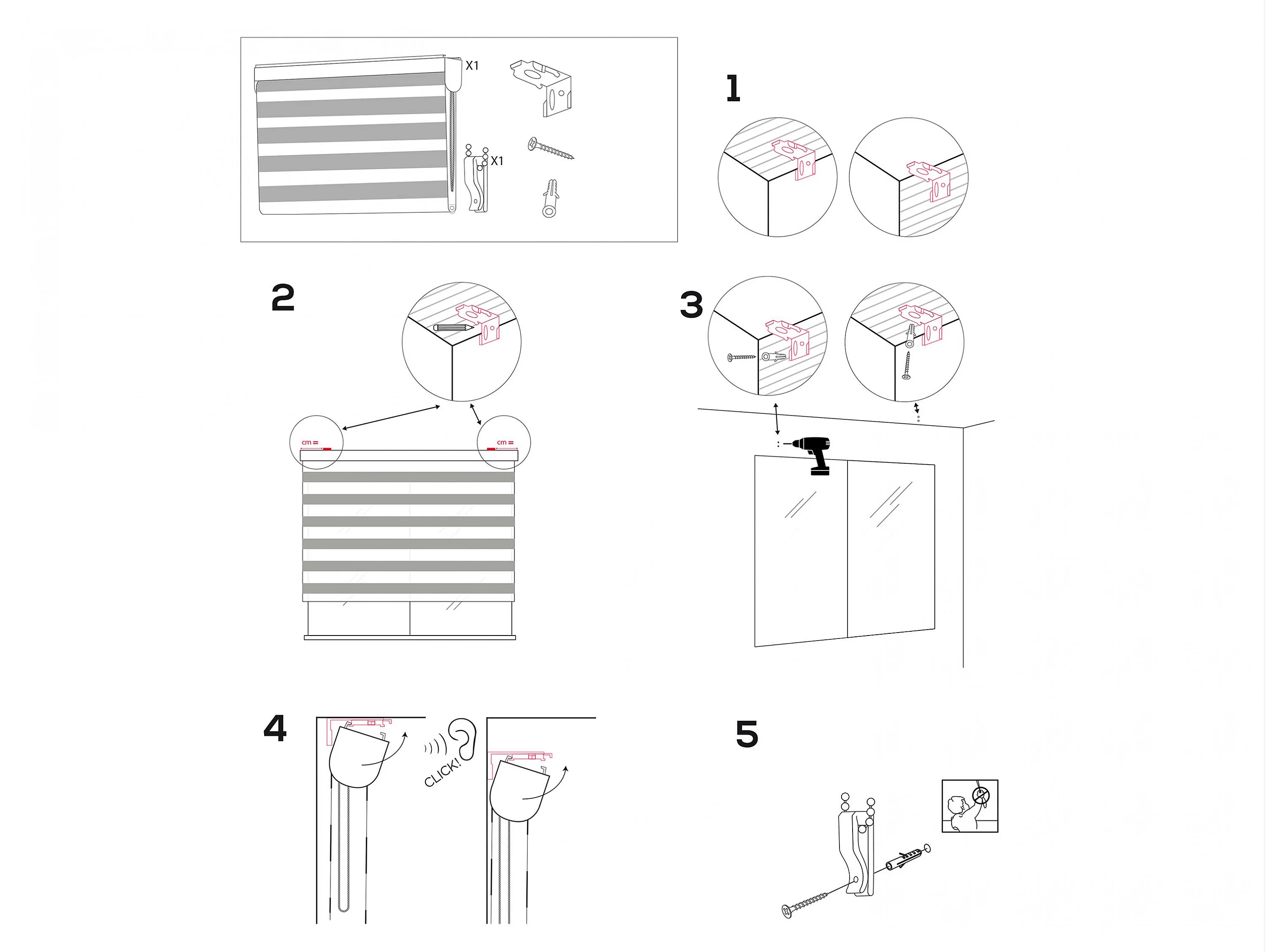 X1

X1

1

2

cm =

cm =

3

4

CLICK!

5