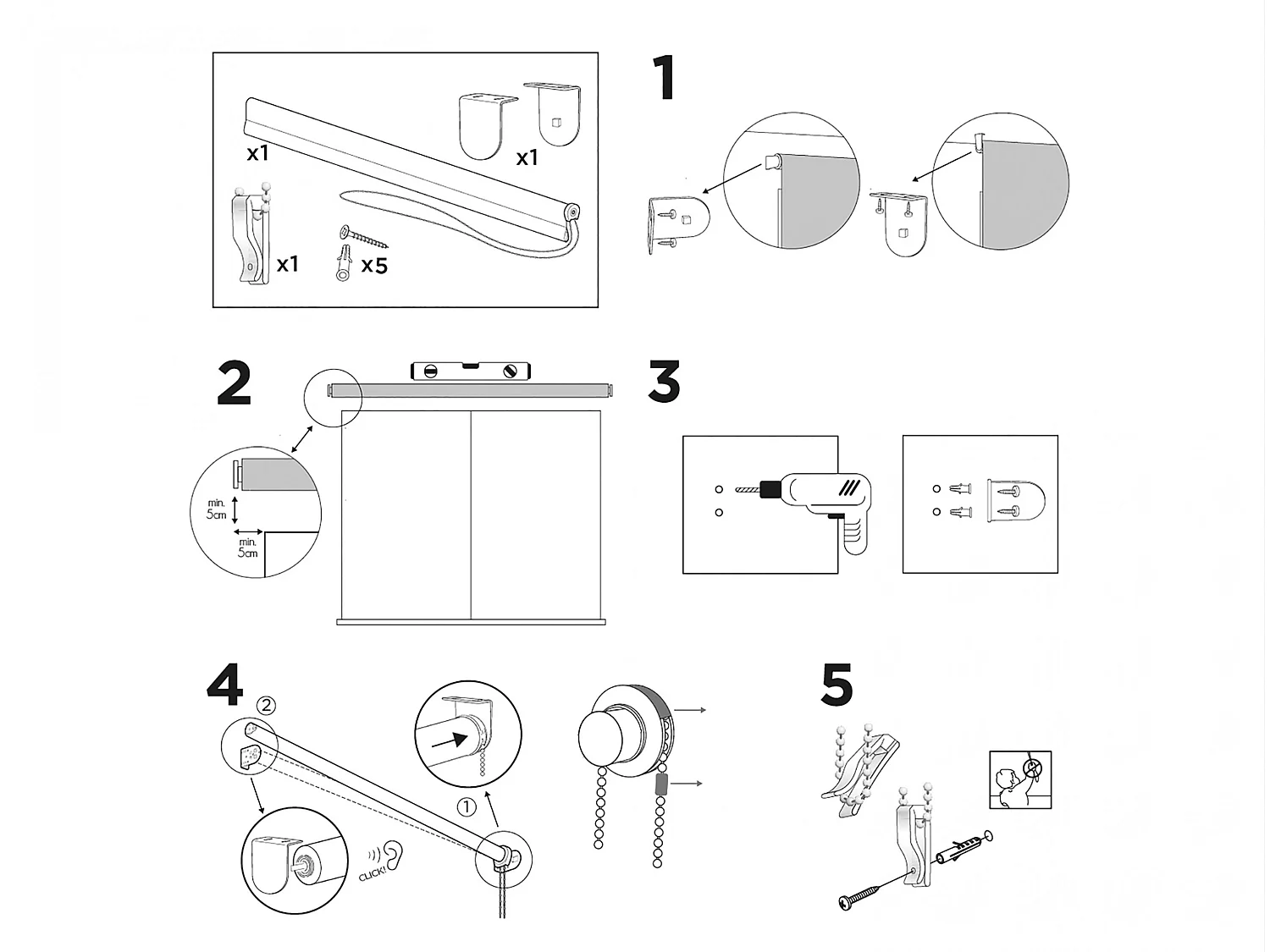 x1
x1
x1
x5

1

2

min.
5cm
min.
5cm

3

4
②
①
CLICK!

5