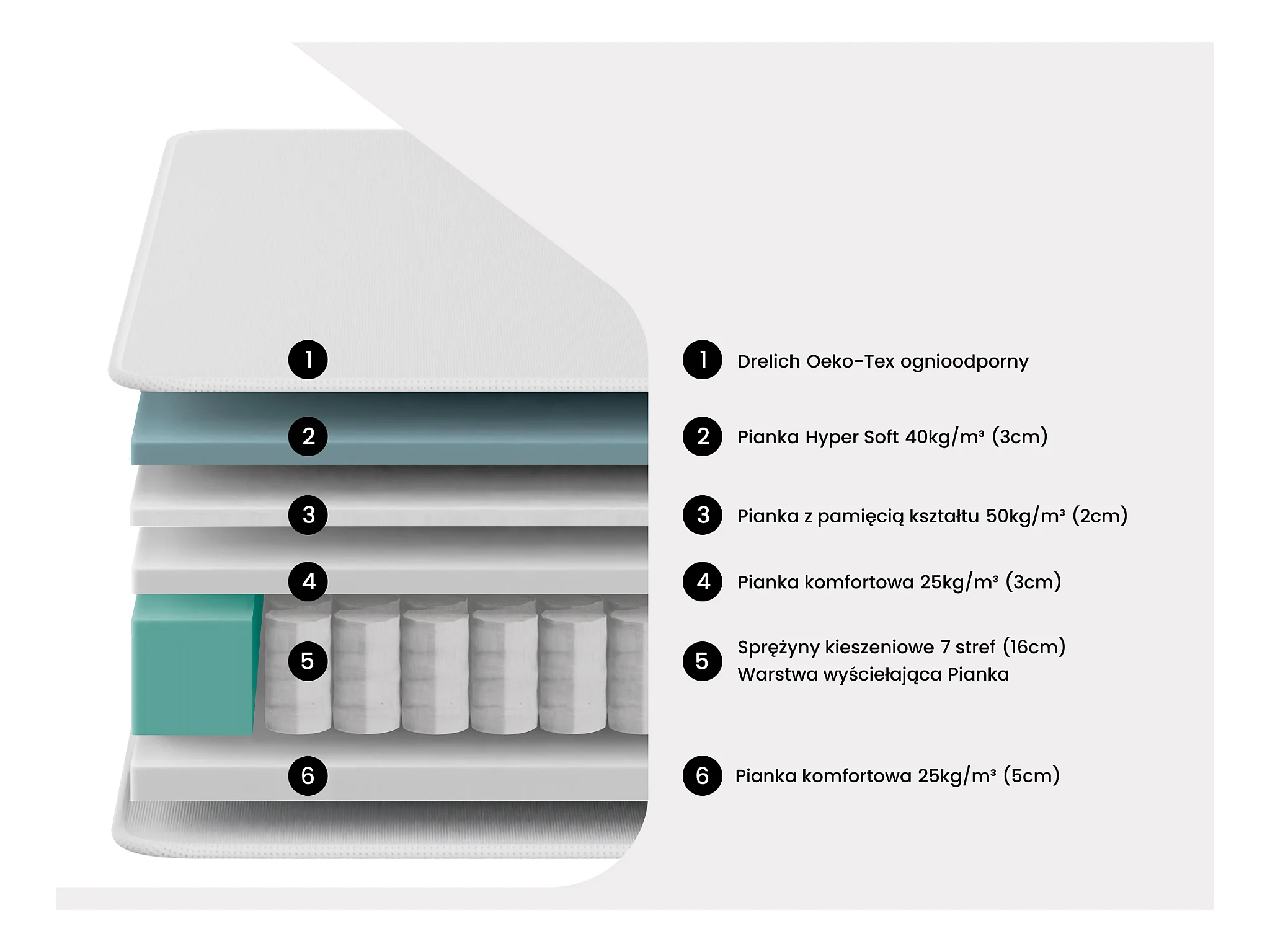 1
2
3
4
5
6

1 Drelich Oeko-Tex ognioodporny

2 Pianka Hyper Soft 40kg/m³ (3cm)

3 Pianka z pamięcią kształtu 50kg/m³ (2cm)

4 Pianka komfortowa 25kg/m³ (3cm)

5 Sprężyny kieszeniowe 7 stref (16cm)
Warstwa wyściełająca Pianka

6 Pianka komfortowa 25kg/m³ (5cm)