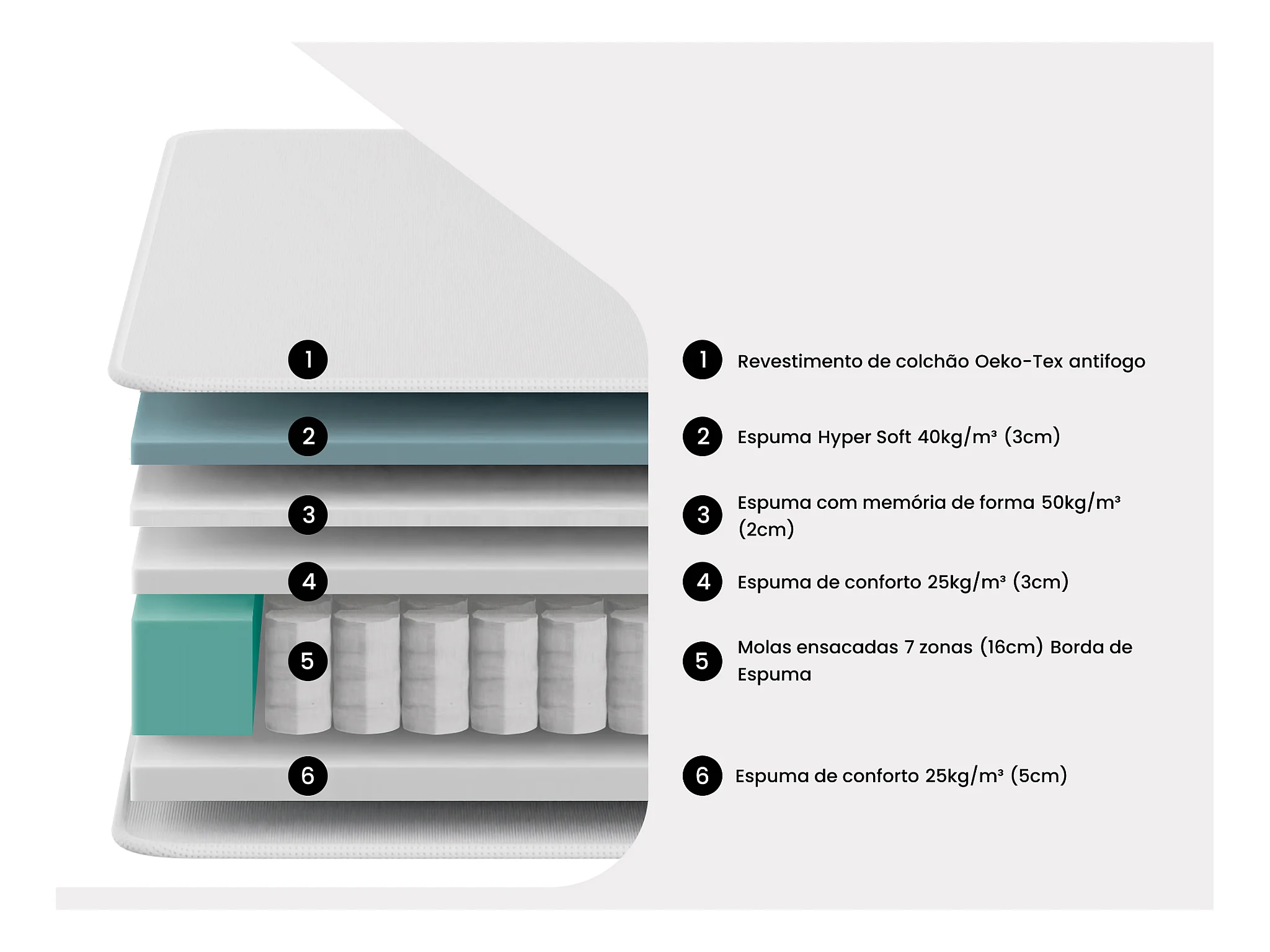 1
2
3
4
5
6

1 Revestimento de colchão Oeko-Tex antifogo

2 Espuma Hyper Soft 40kg/m³ (3cm)

3 Espuma com memória de forma 50kg/m³ (2cm)

4 Espuma de conforto 25kg/m³ (3cm)

5 Molas ensacadas 7 zonas (16cm) Borda de Espuma

6 Espuma de conforto 25kg/m³ (5cm)