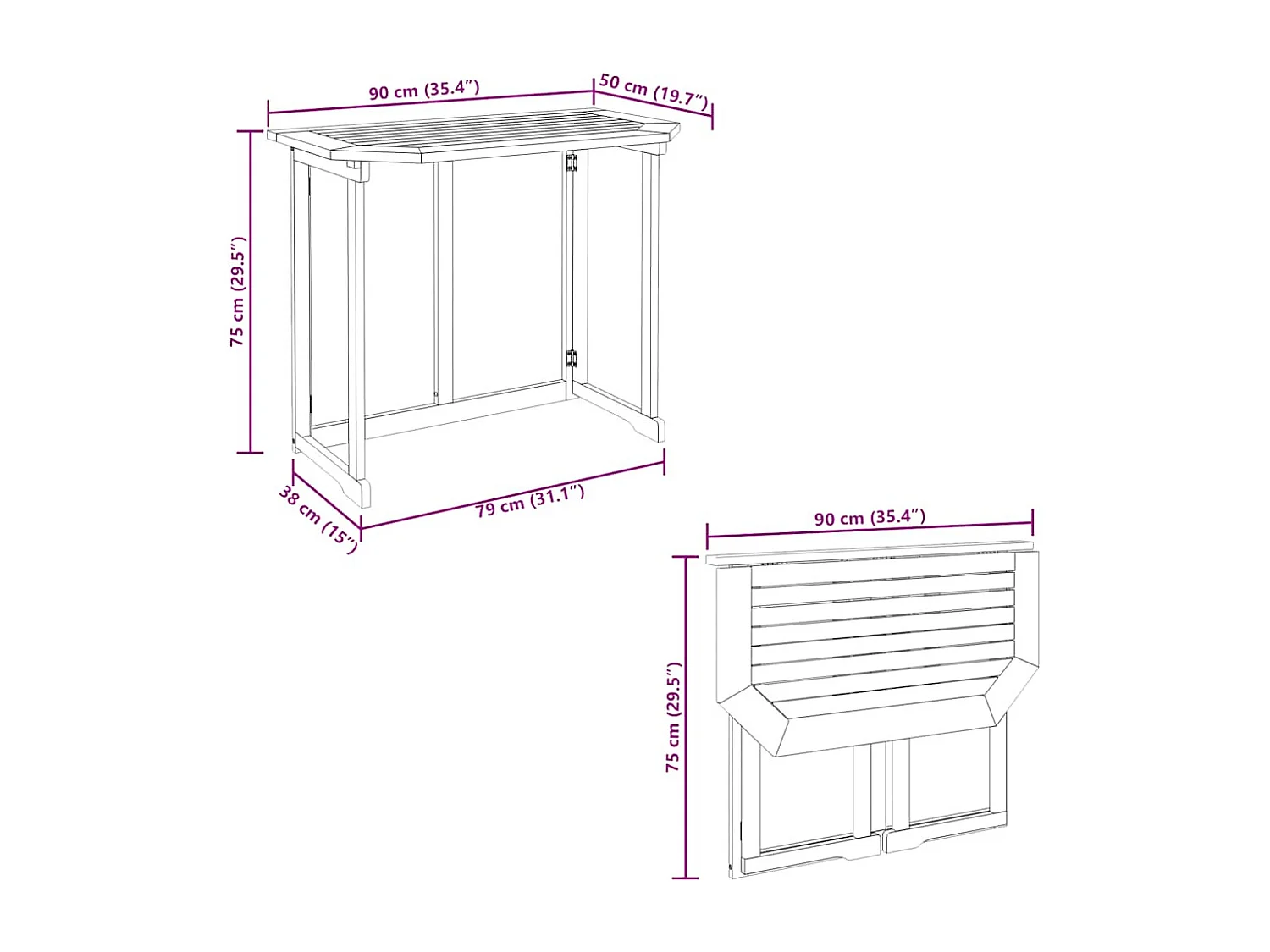 90 cm (35.4″)
50 cm (19.7″)
75 cm (29.5″)
38 cm (15″)
79 cm (31.1″)
90 cm (35.4″)
75 cm (29.5″)