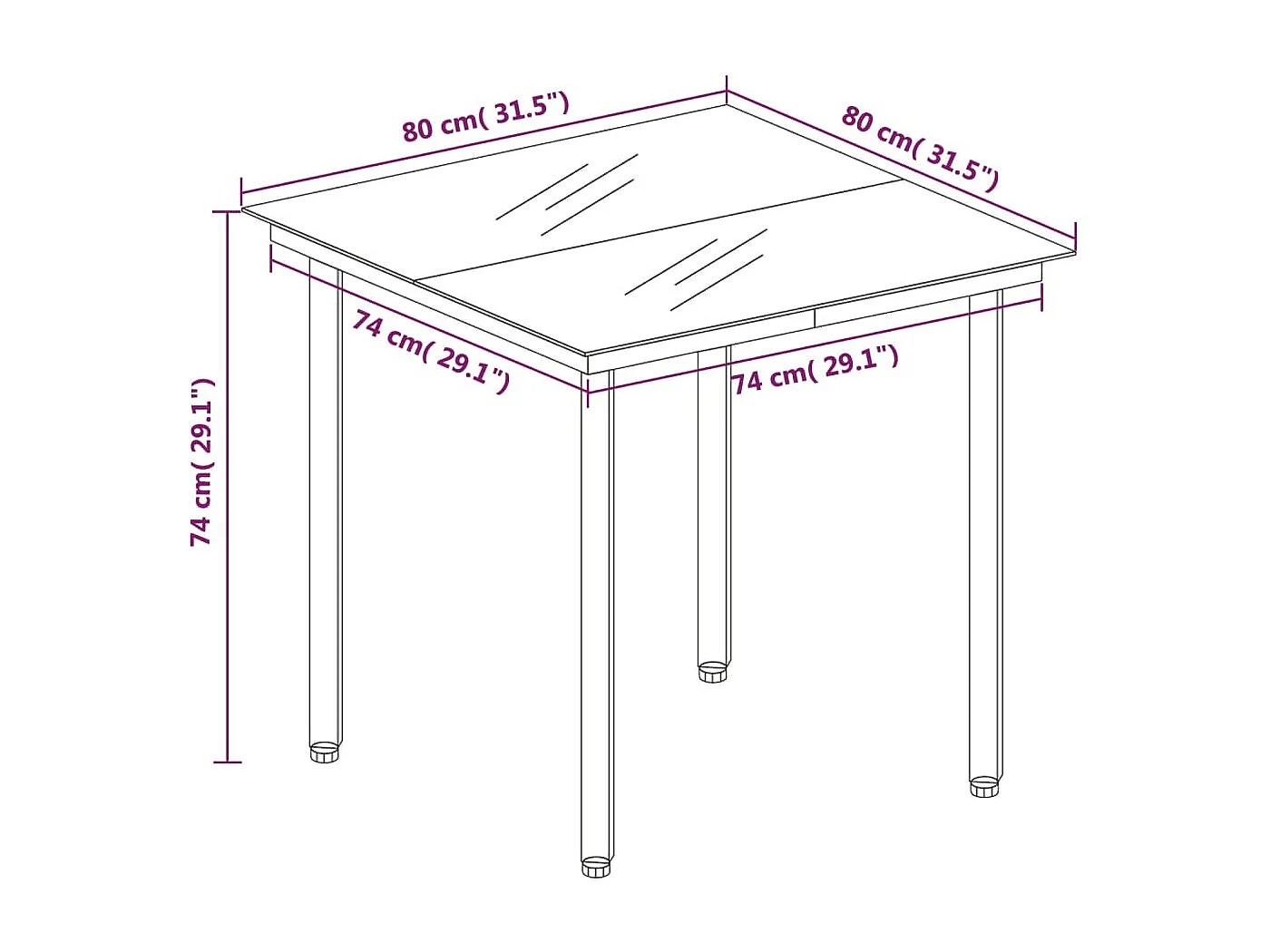 80 cm( 31.5")

80 cm( 31.5")

74 cm( 29.1")

74 cm( 29.1")

74 cm( 29.1")