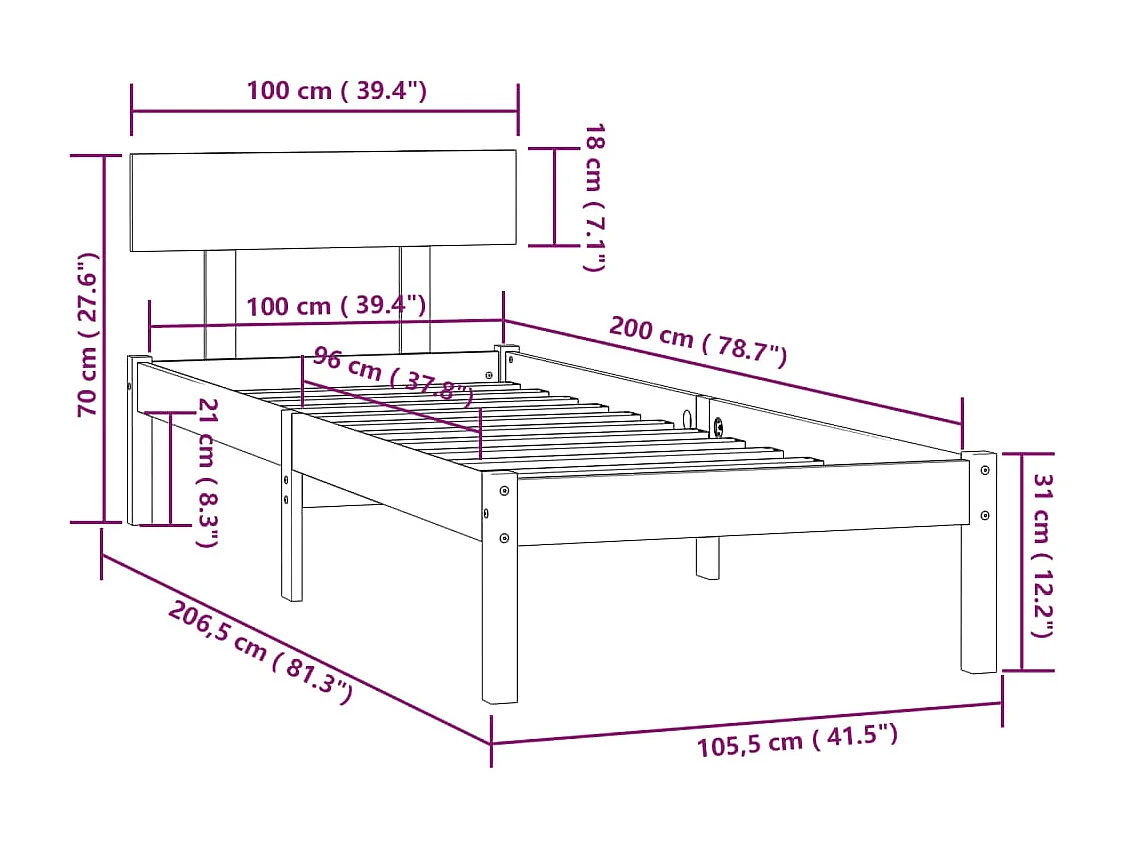 100 cm ( 39.4")

18 cm ( 7.1")

70 cm ( 27.6")

100 cm ( 39.4")

200 cm ( 78.7")

96 cm ( 37.8")

21 cm ( 8.3")

31 cm ( 12.2")

206,5 cm ( 81.3")

105,5 cm ( 41.5")