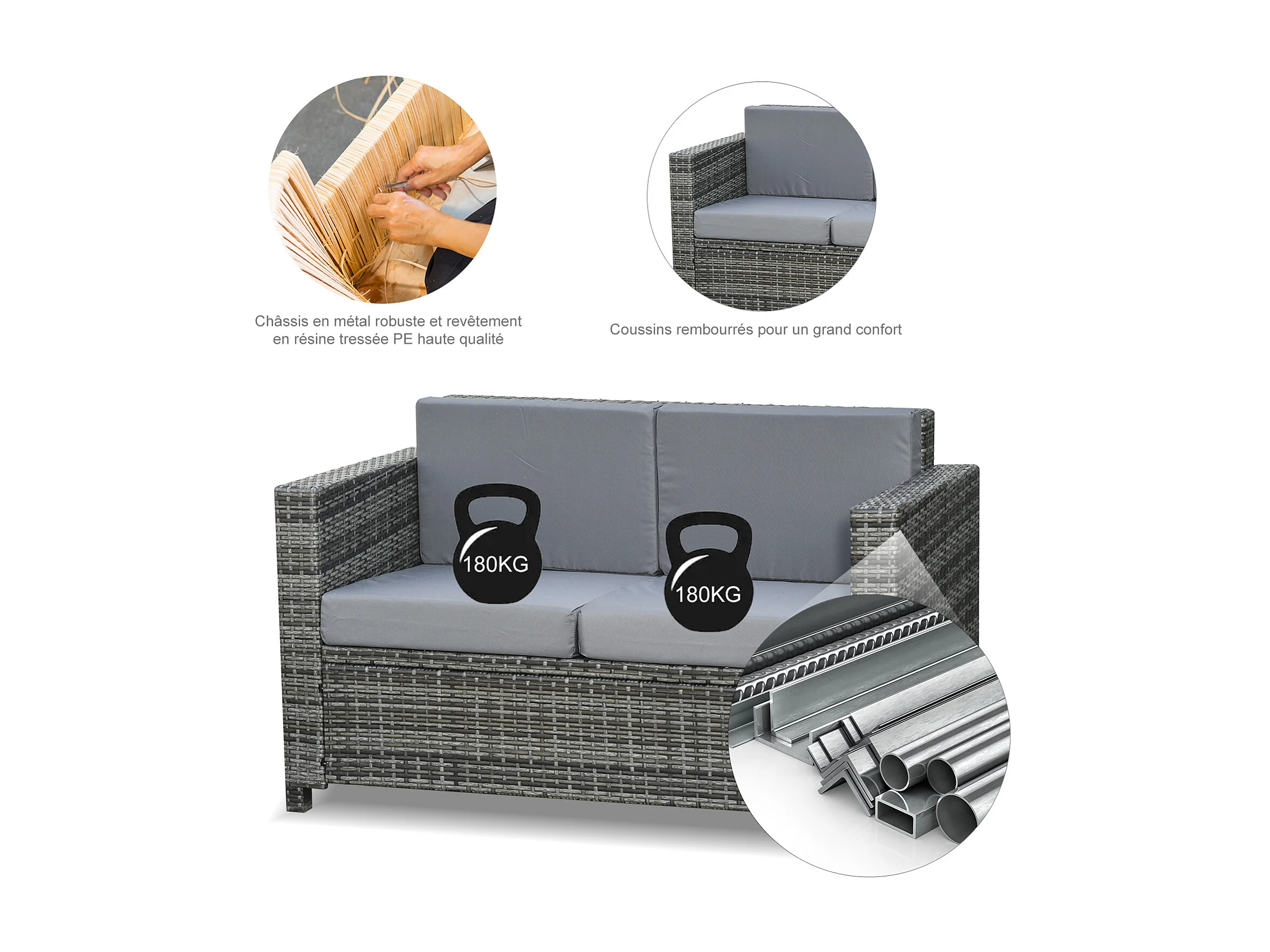 Châssis en métal robuste et revêtement en résine tressée PE haute qualité

Coussins rembourrés pour un grand confort

180KG

180KG