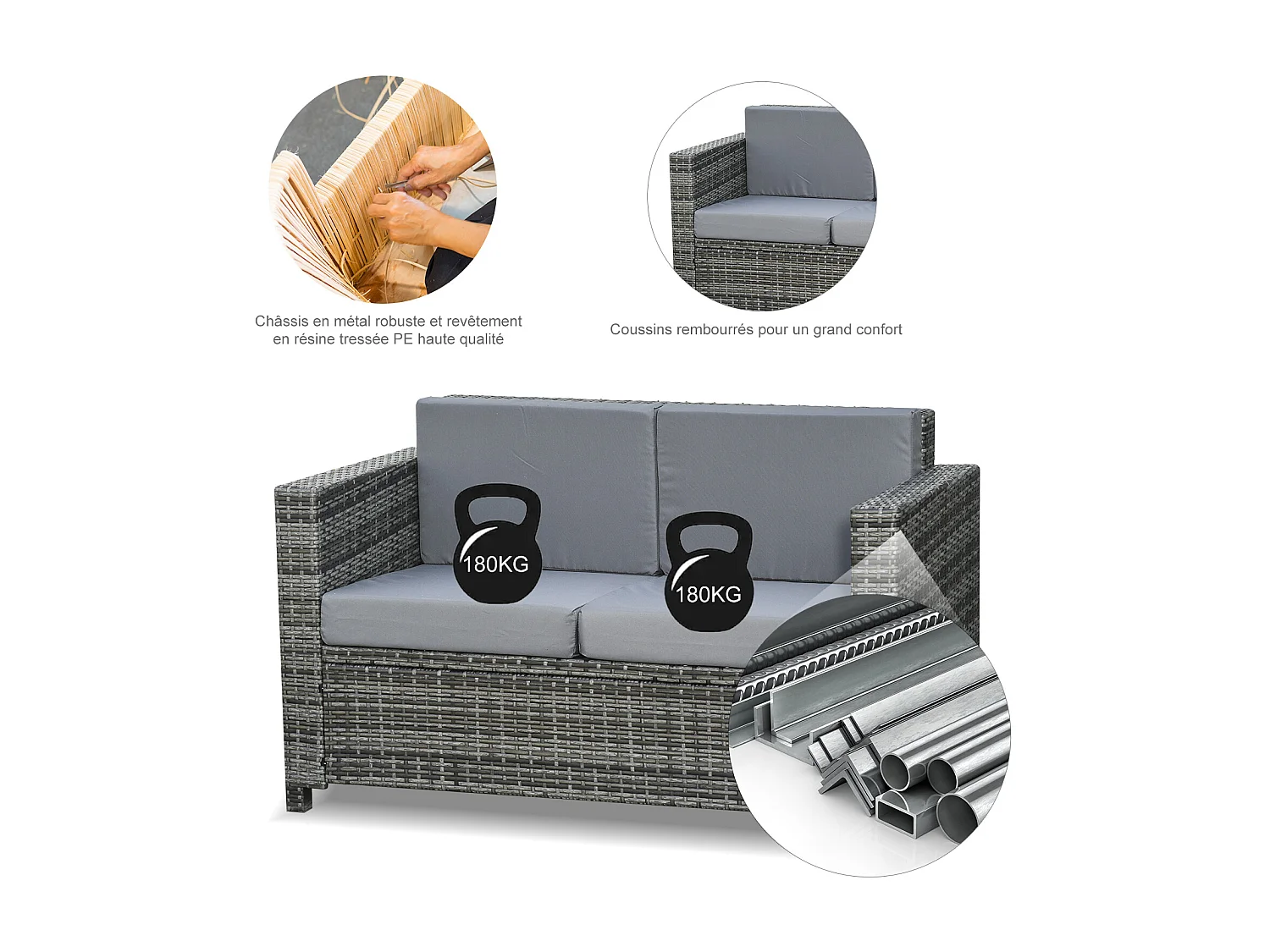 Châssis en métal robuste et revêtement en résine tressée PE haute qualité

Coussins rembourrés pour un grand confort

180KG

180KG