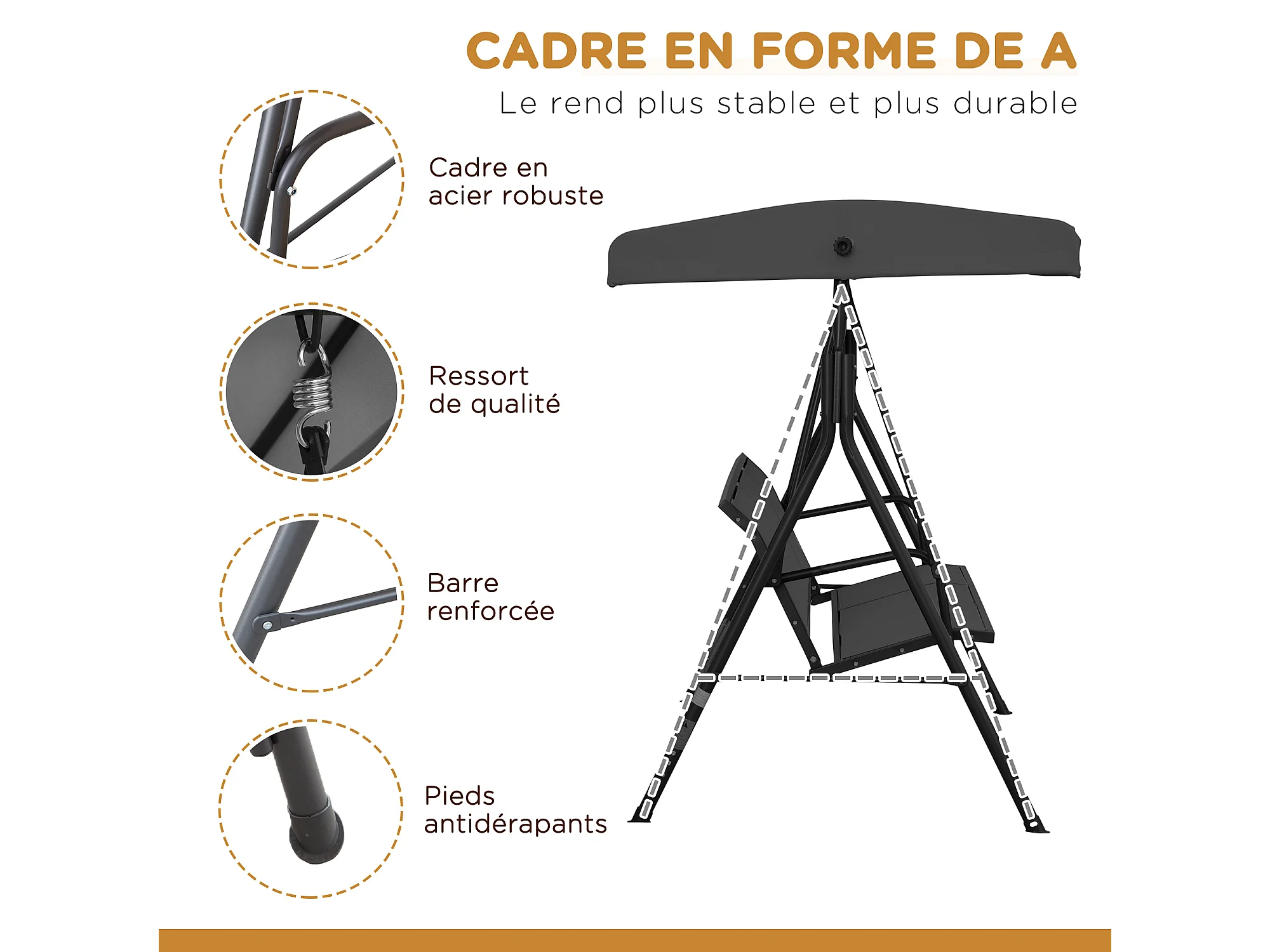 CADRE EN FORME DE A
Le rend plus stable et plus durable

Cadre en acier robuste

Ressort de qualité

Barre renforcée

Pieds antidérapants