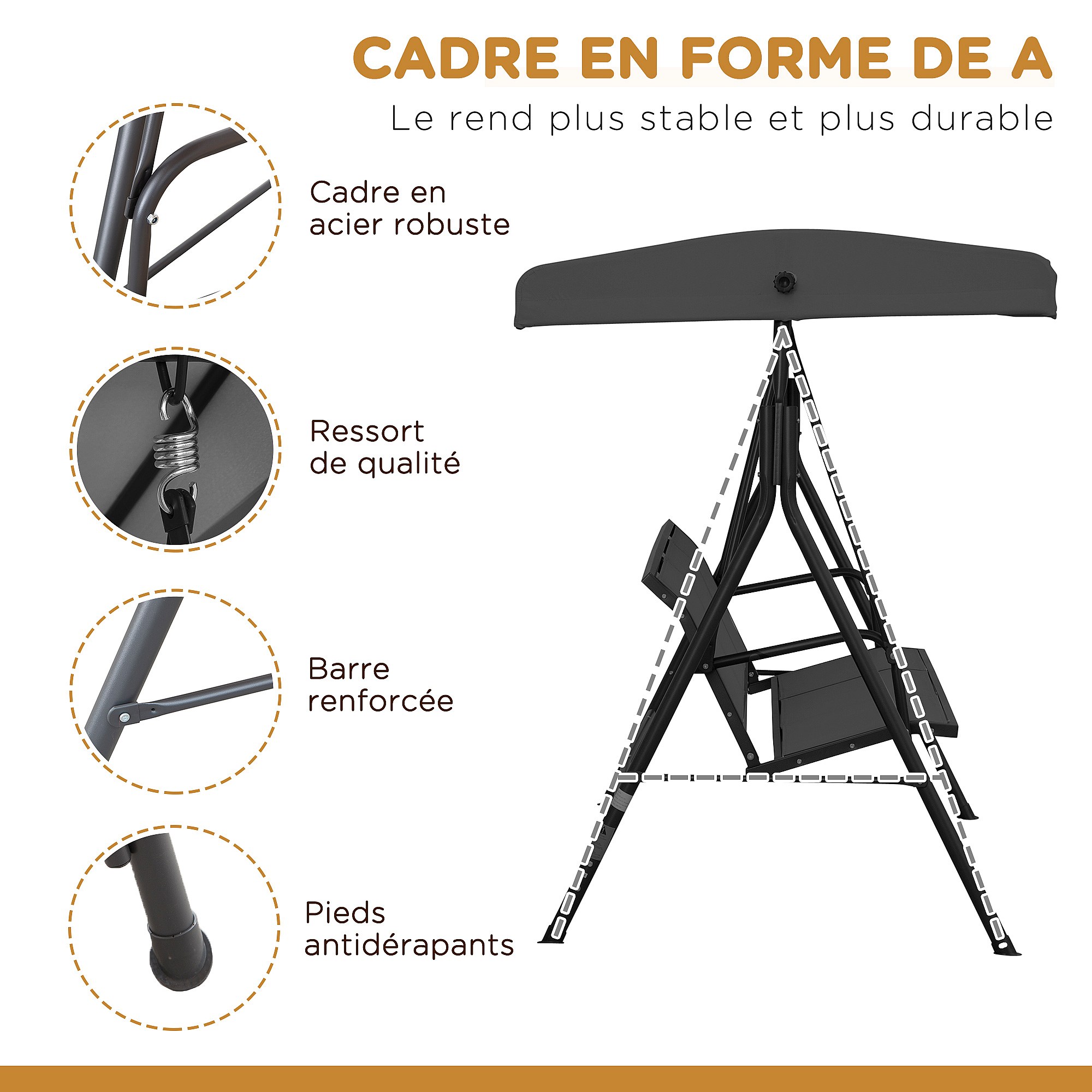 CADRE EN FORME DE A

Le rend plus stable et plus durable

Cadre en acier robuste

Ressort de qualité

Barre renforcée

Pieds antidérapants