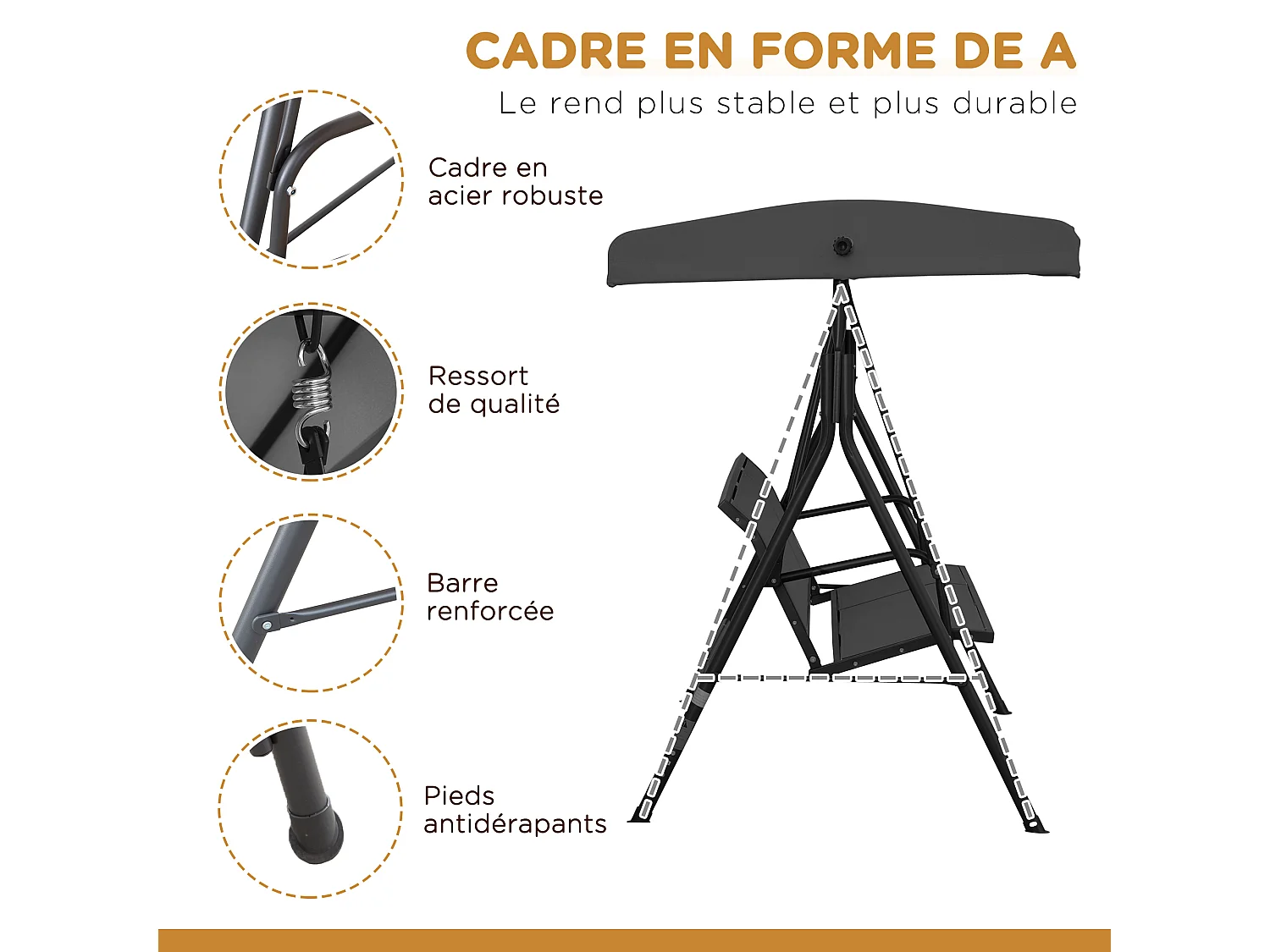 CADRE EN FORME DE A
Le rend plus stable et plus durable

Cadre en acier robuste

Ressort de qualité

Barre renforcée

Pieds antidérapants