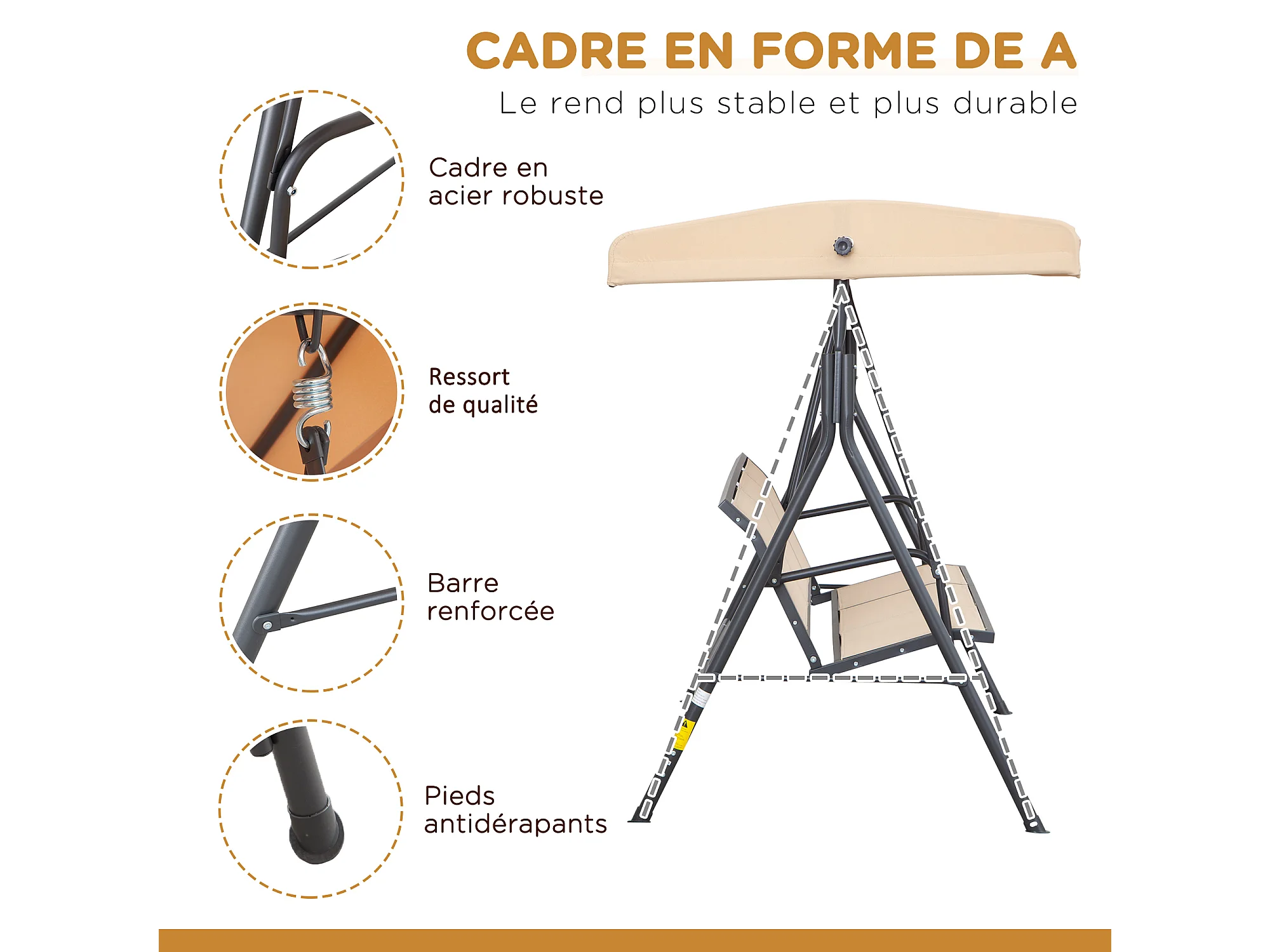 CADRE EN FORME DE A

Le rend plus stable et plus durable

Cadre en acier robuste

Ressort de qualité

Barre renforcée

Pieds antidérapants