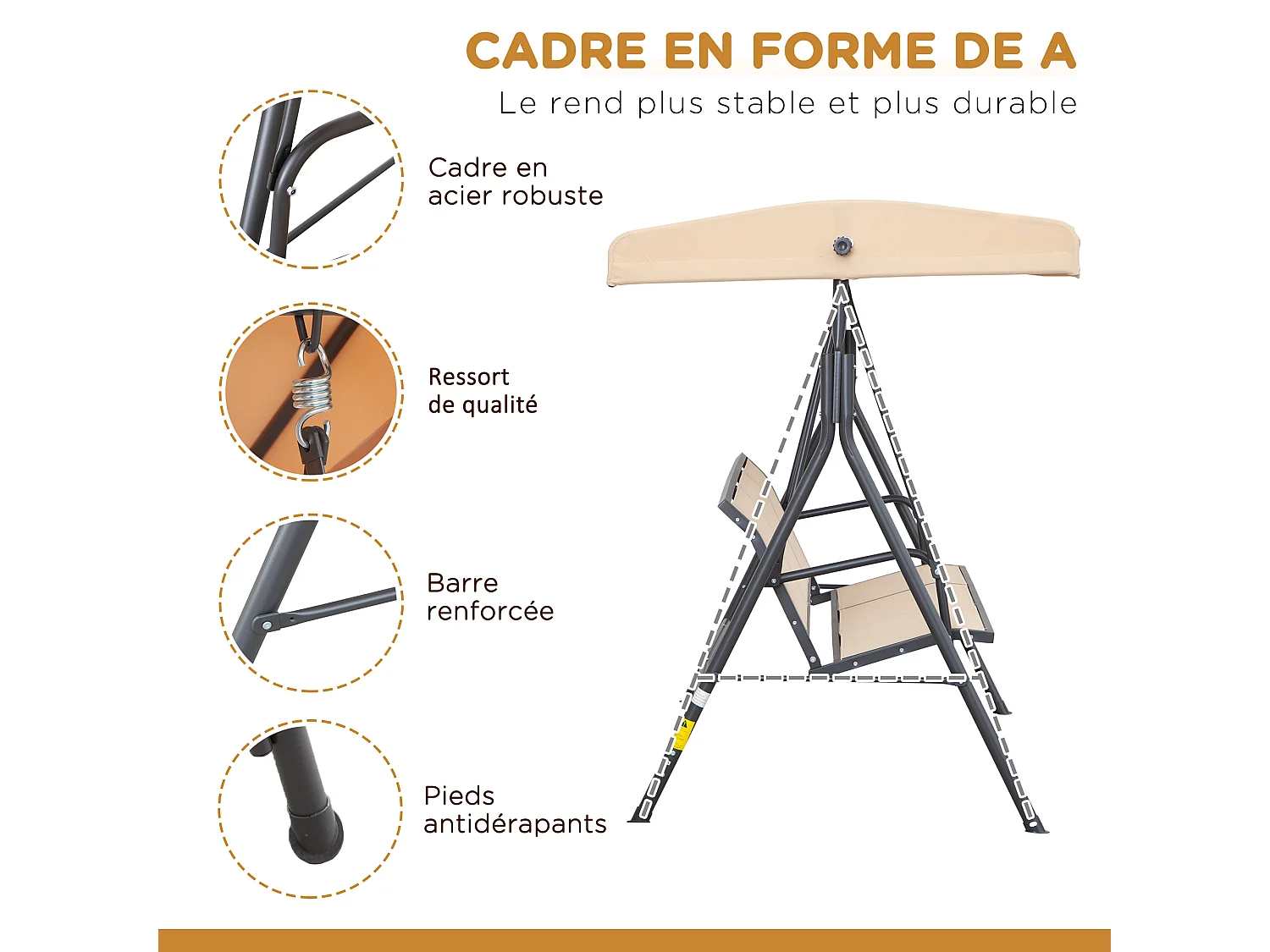 CADRE EN FORME DE A
Le rend plus stable et plus durable

Cadre en acier robuste

Ressort de qualité

Barre renforcée

Pieds antidérapants