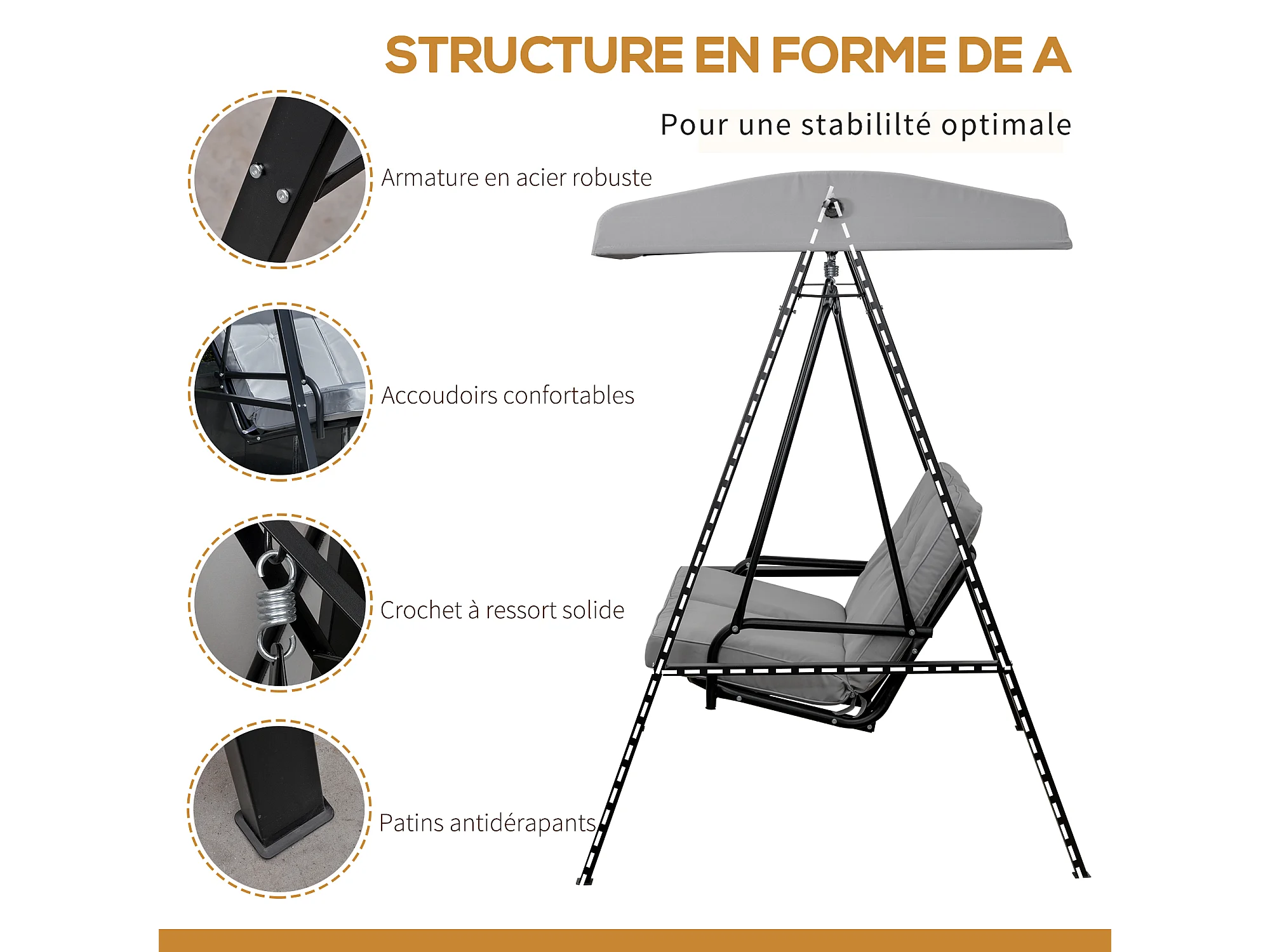 STRUCTURE EN FORME DE A

Pour une stabililté optimale

Armature en acier robuste

Accoudoirs confortables

Crochet à ressort solide

Patins antidérapants