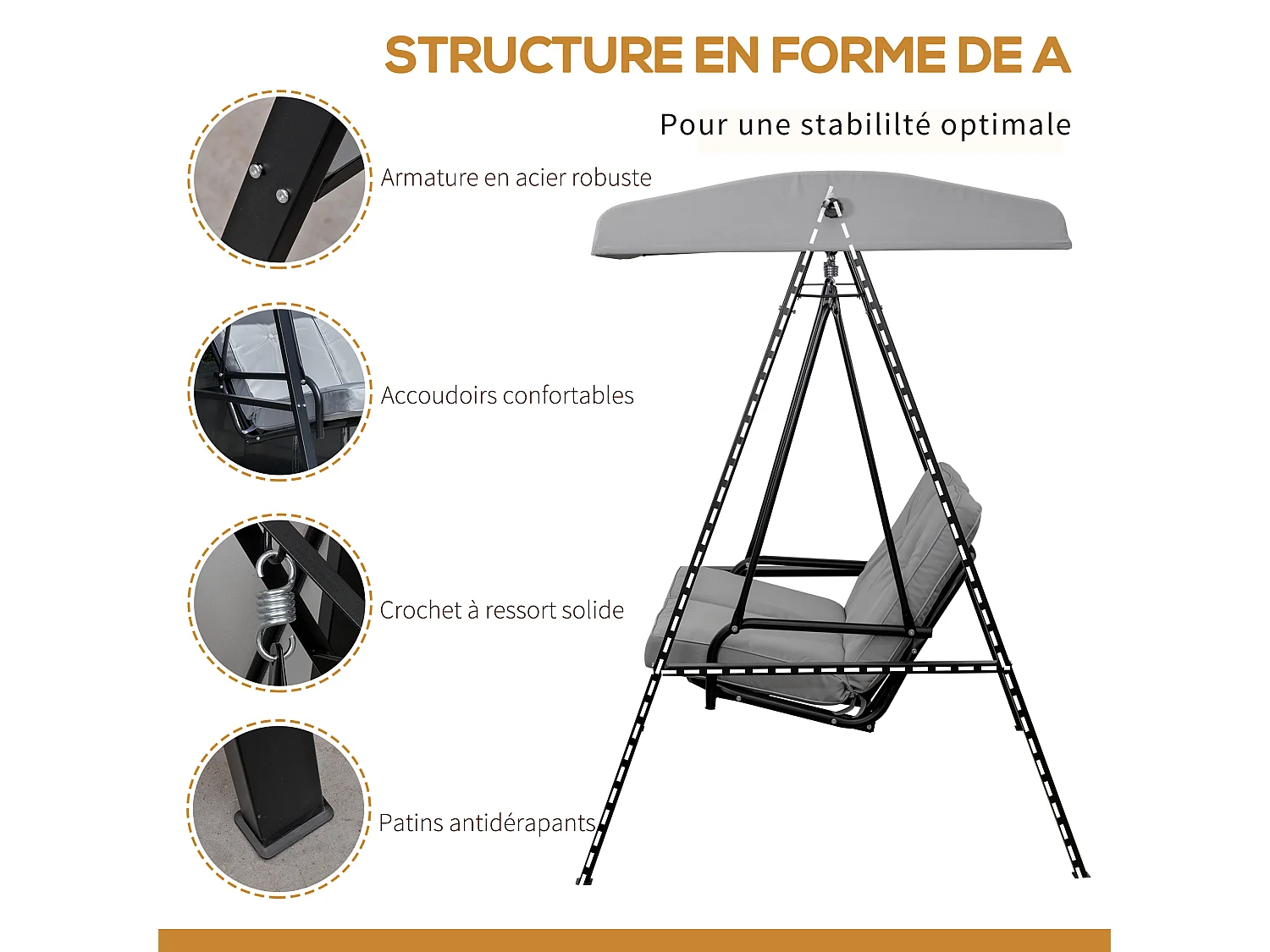 STRUCTURE EN FORME DE A

Pour une stabililté optimale

Armature en acier robuste

Accoudoirs confortables

Crochet à ressort solide

Patins antidérapants