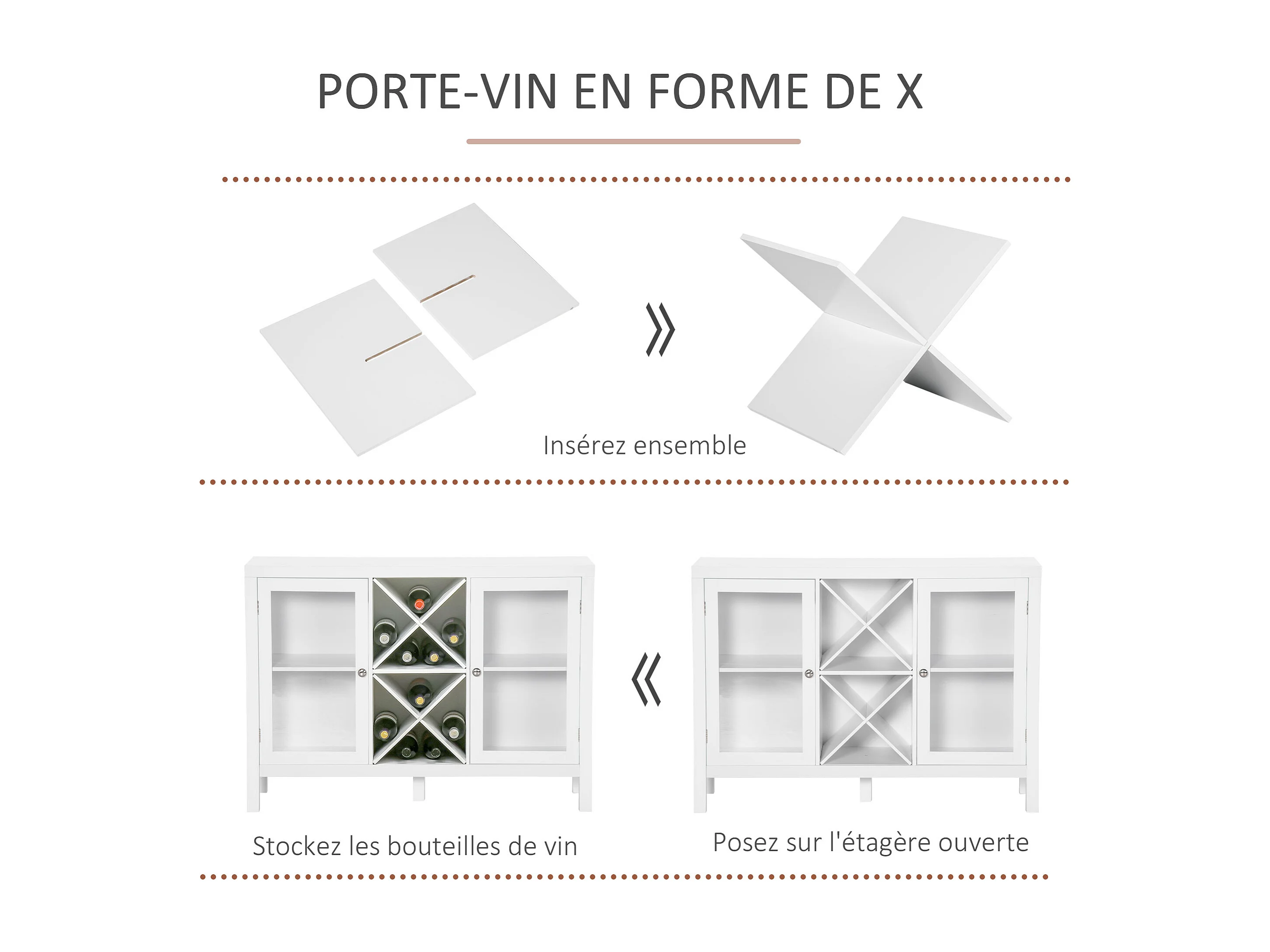 PORTE-VIN EN FORME DE X

Insérez ensemble

Stockez les bouteilles de vin

Posez sur l'étagère ouverte