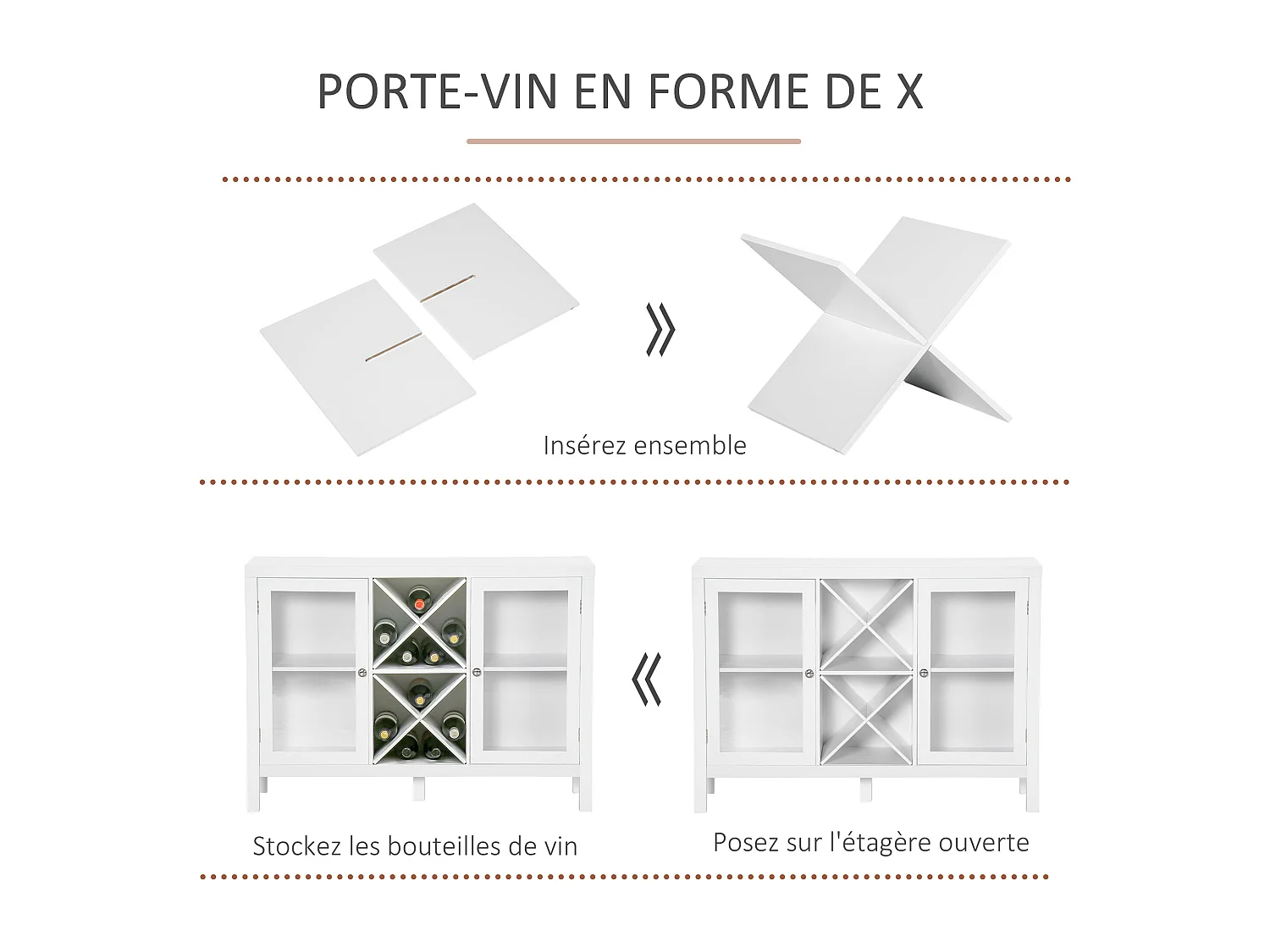 PORTE-VIN EN FORME DE X

Insérez ensemble

Stockez les bouteilles de vin

Posez sur l'étagère ouverte