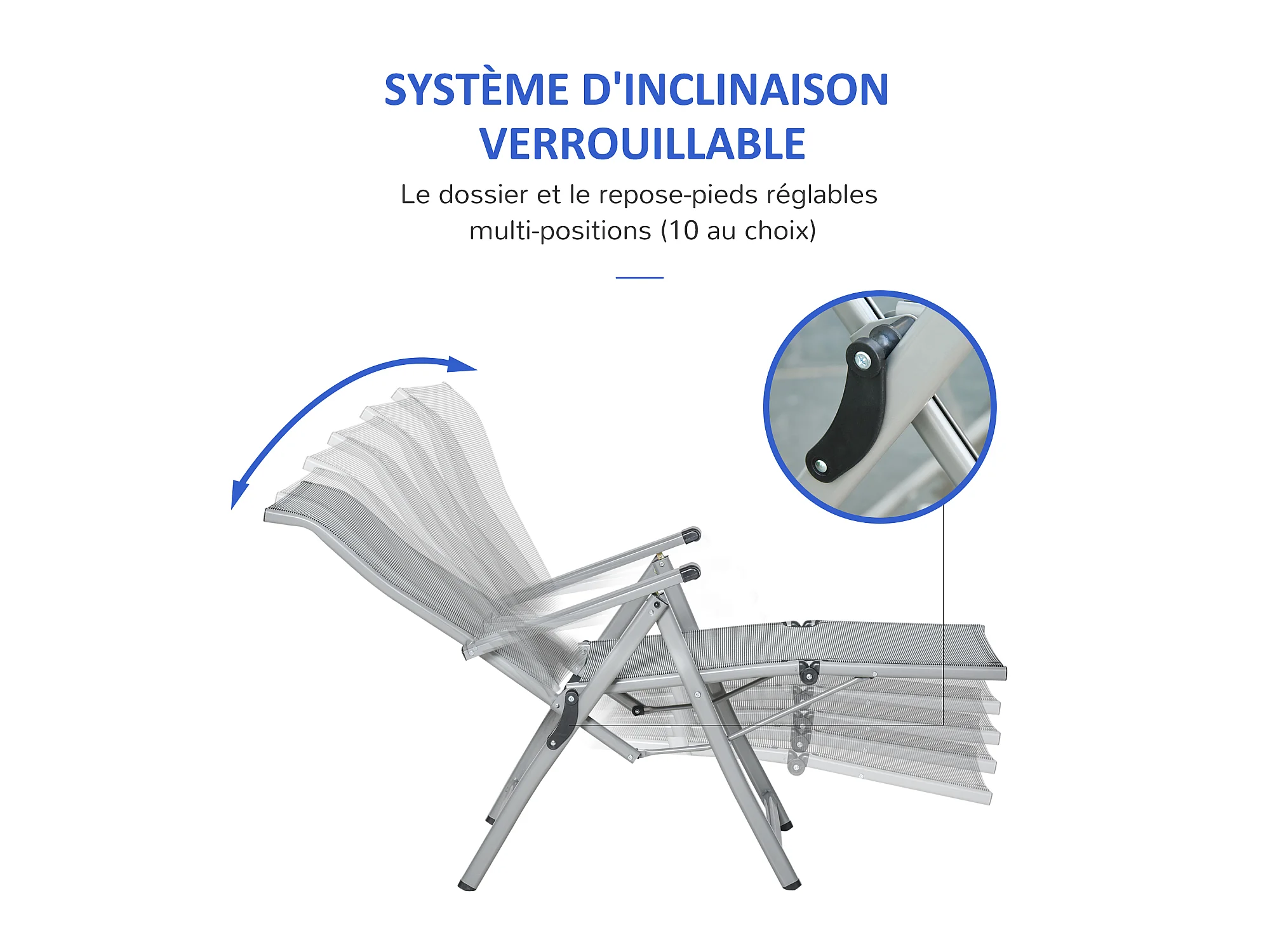 SYSTÈME D'INCLINAISON VERROUILLABLE

Le dossier et le repose-pieds réglables multi-positions (10 au choix)