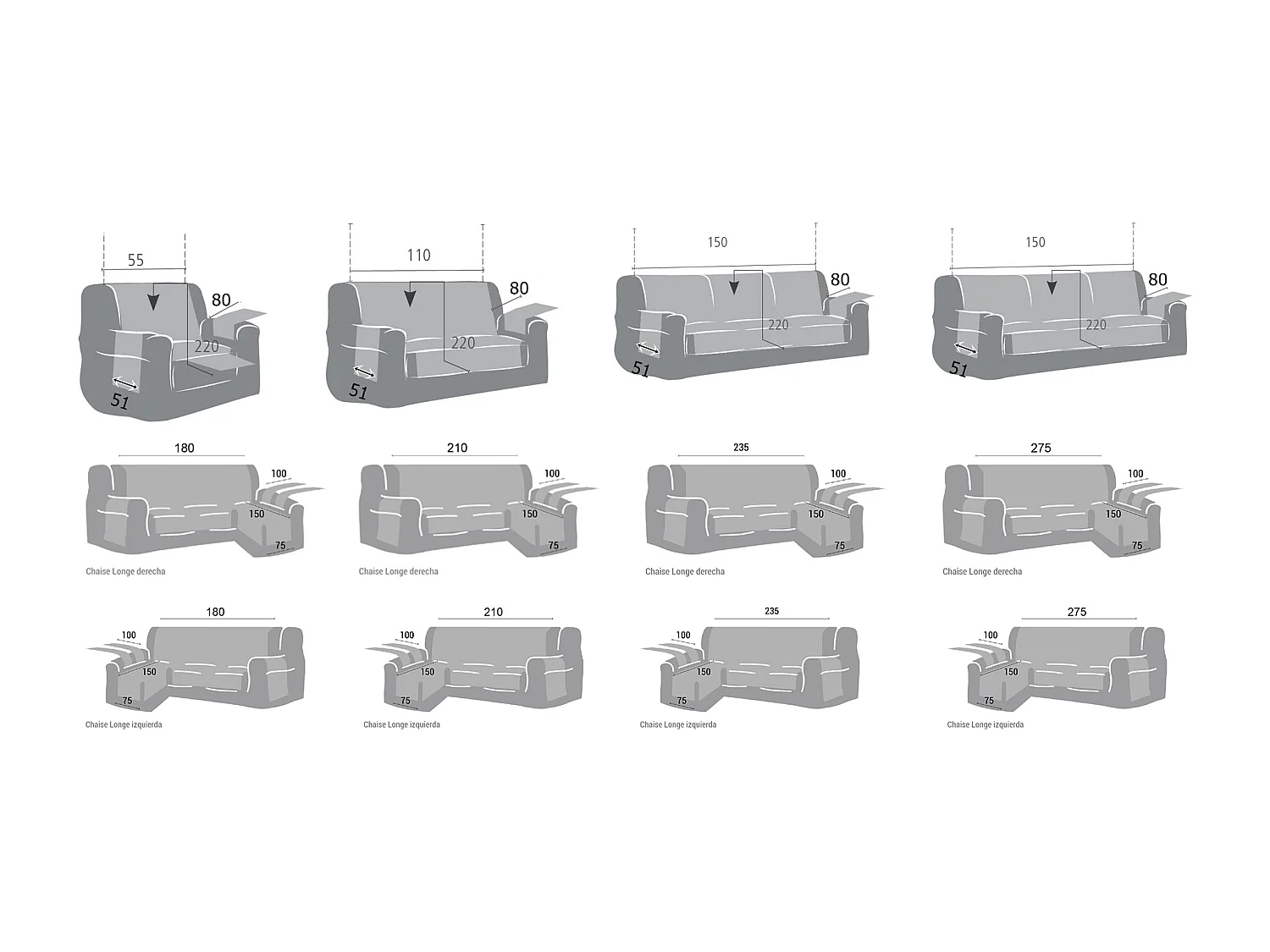 55
80
220
51

110
80
220
51

150
80
220
51

150
80
220
51

180
100
150
75
Chaise Longe derecha

210
100
150
75
Chaise Longe derecha

235
100
150
75
Chaise Longe derecha

275
100
150
75
Chaise Longe derecha

180
100
150
75
Chaise Longe izquierda

210
100
150
75
Chaise Longe izquierda

235
100
150
75
Chaise Longe izquierda

275
100
150
75
Chaise Longe izquierda