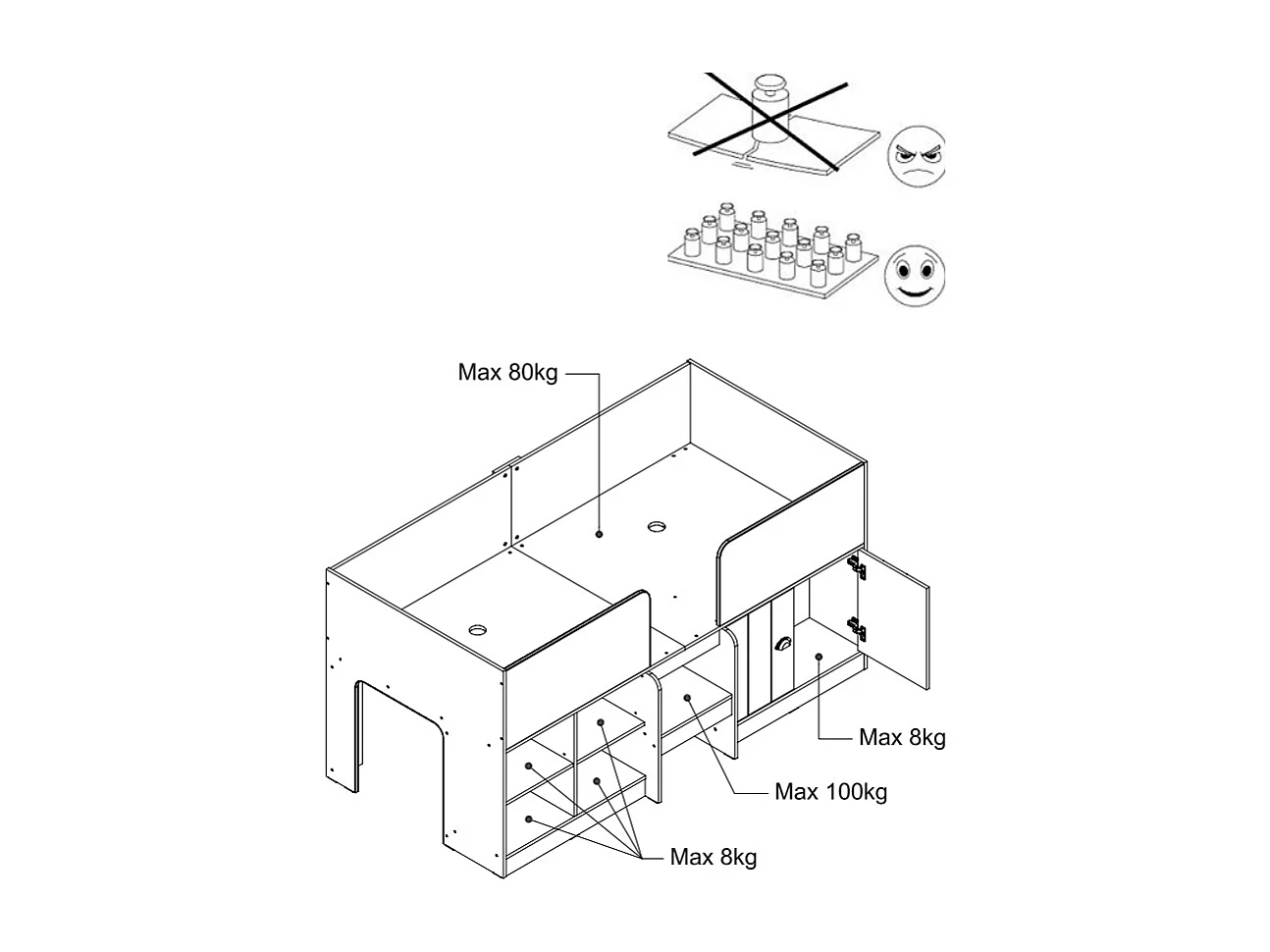 Max 80kg

Max 8kg

Max 100kg

Max 8kg