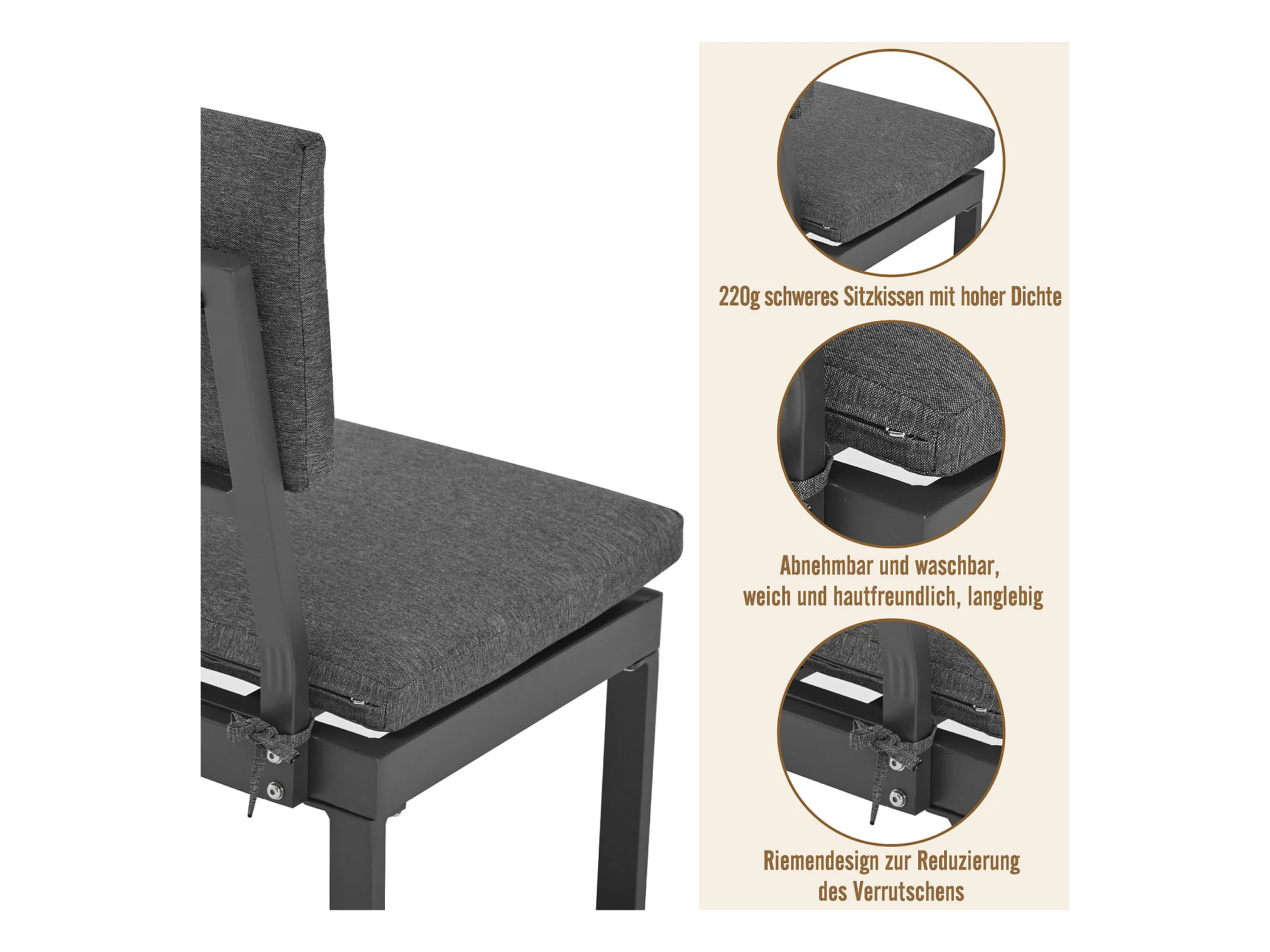 220g schweres Sitzkissen mit hoher Dichte

Abnehmbar und waschbar, weich und hautfreundlich, langlebig

Riemendesign zur Reduzierung des Verrutschens