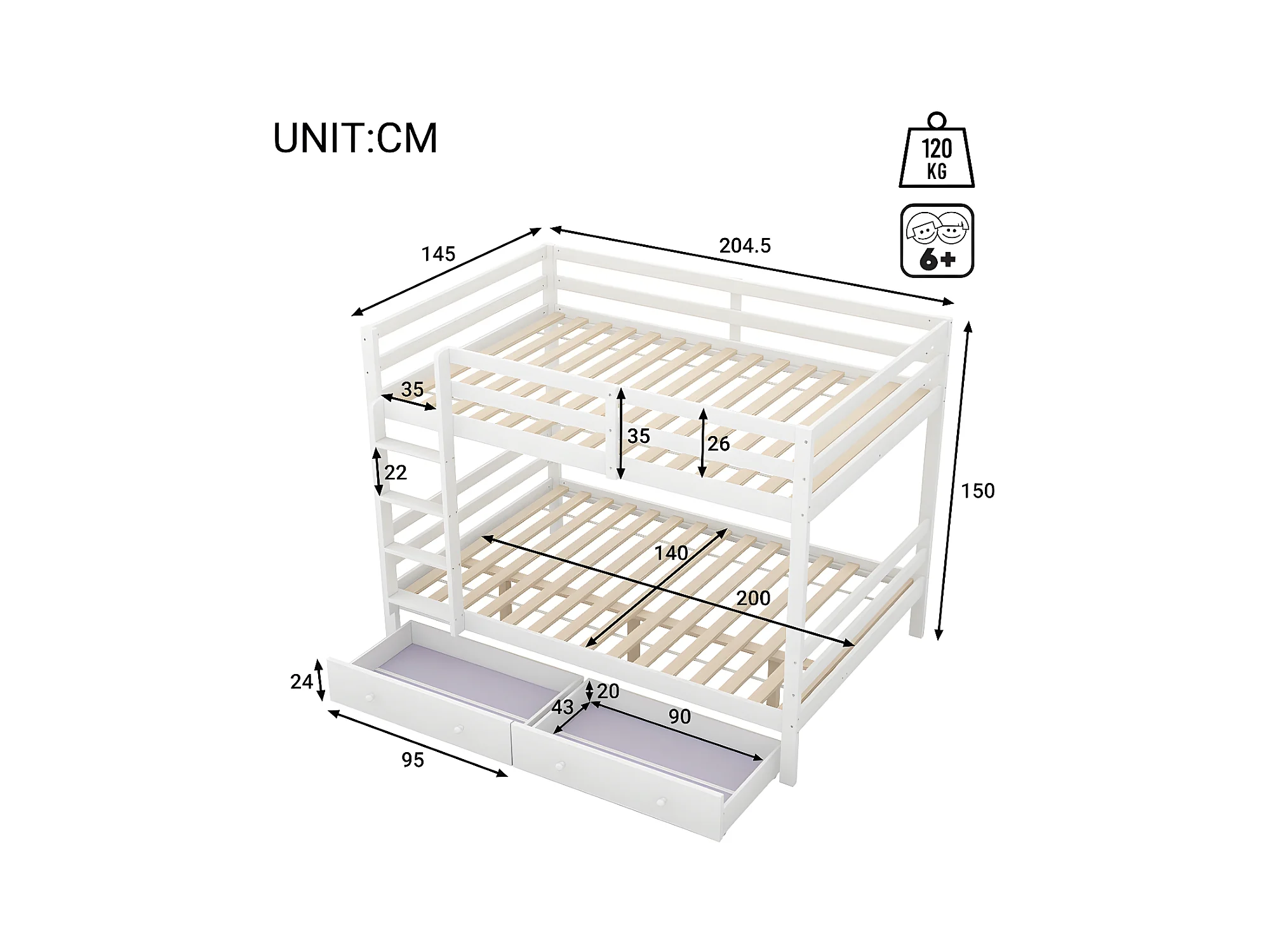 UNIT:CM

120 KG

6+

145

204.5

35

35

26

22

150

140

200

24

20

43

90

95