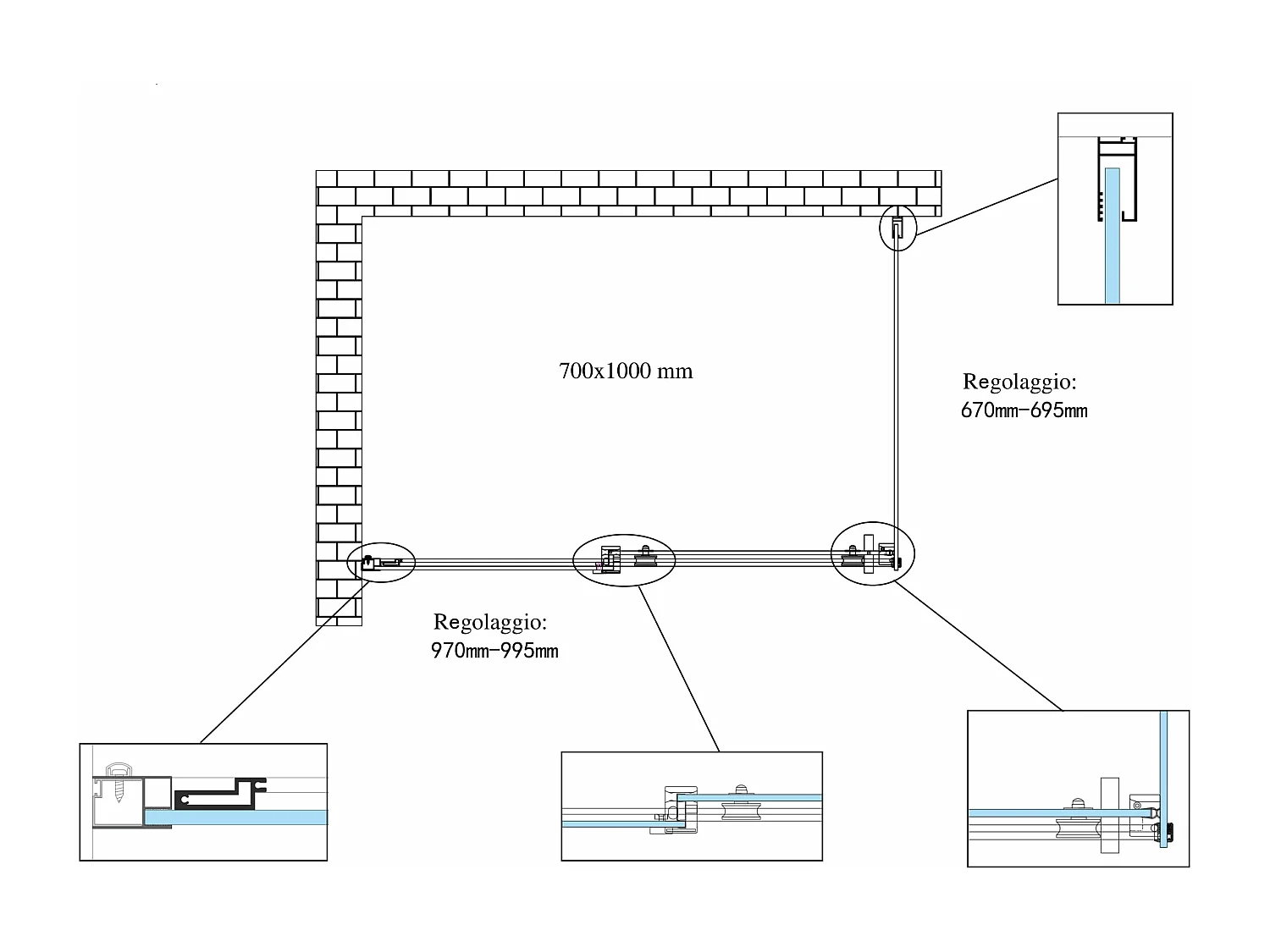 700x1000 mm

Regolaggio:
670mm-695mm

Regolaggio:
970mm-995mm