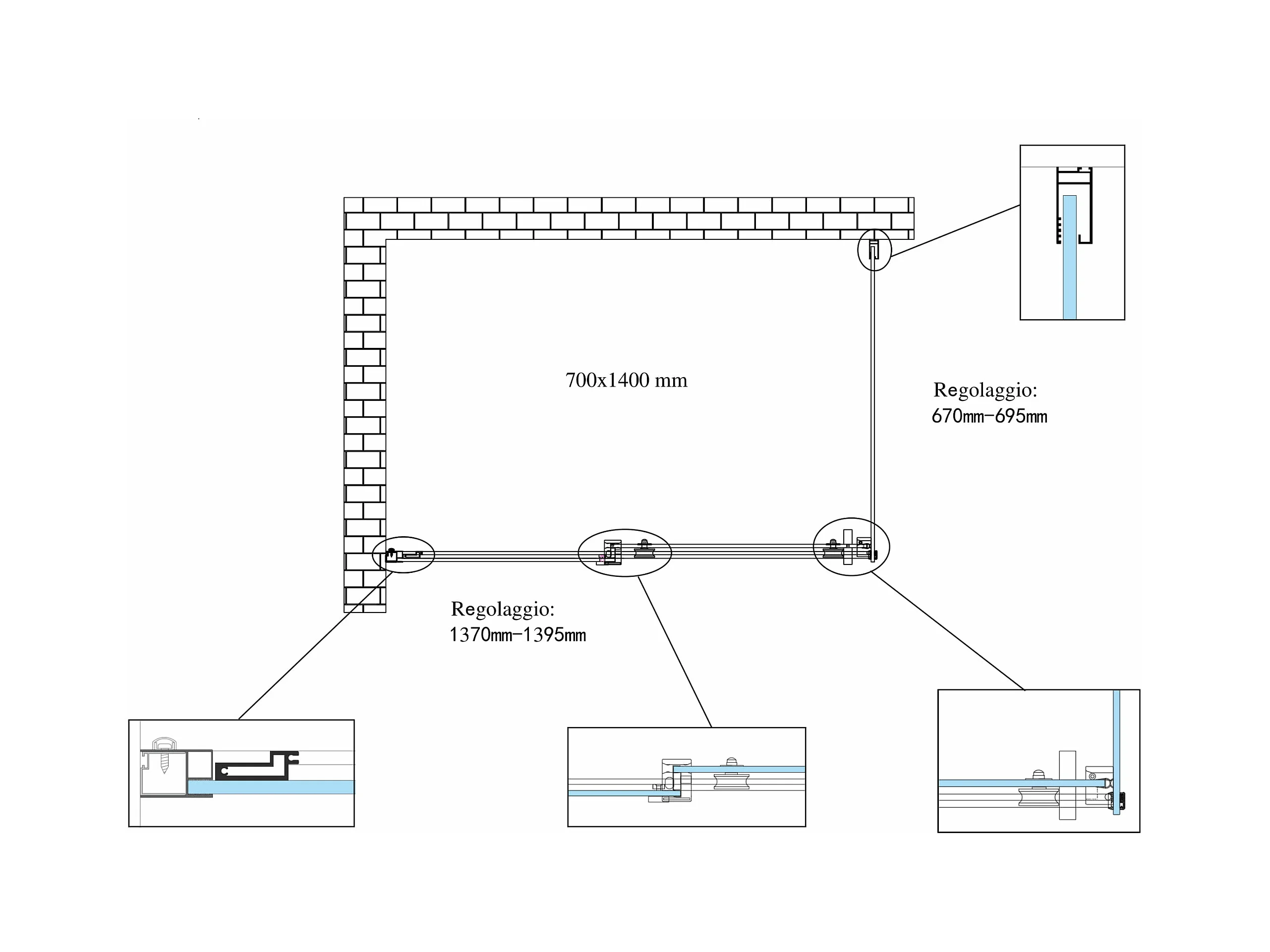 700x1400 mm

Regolaggio:
670mm-695mm

Regolaggio:
1370mm-1395mm