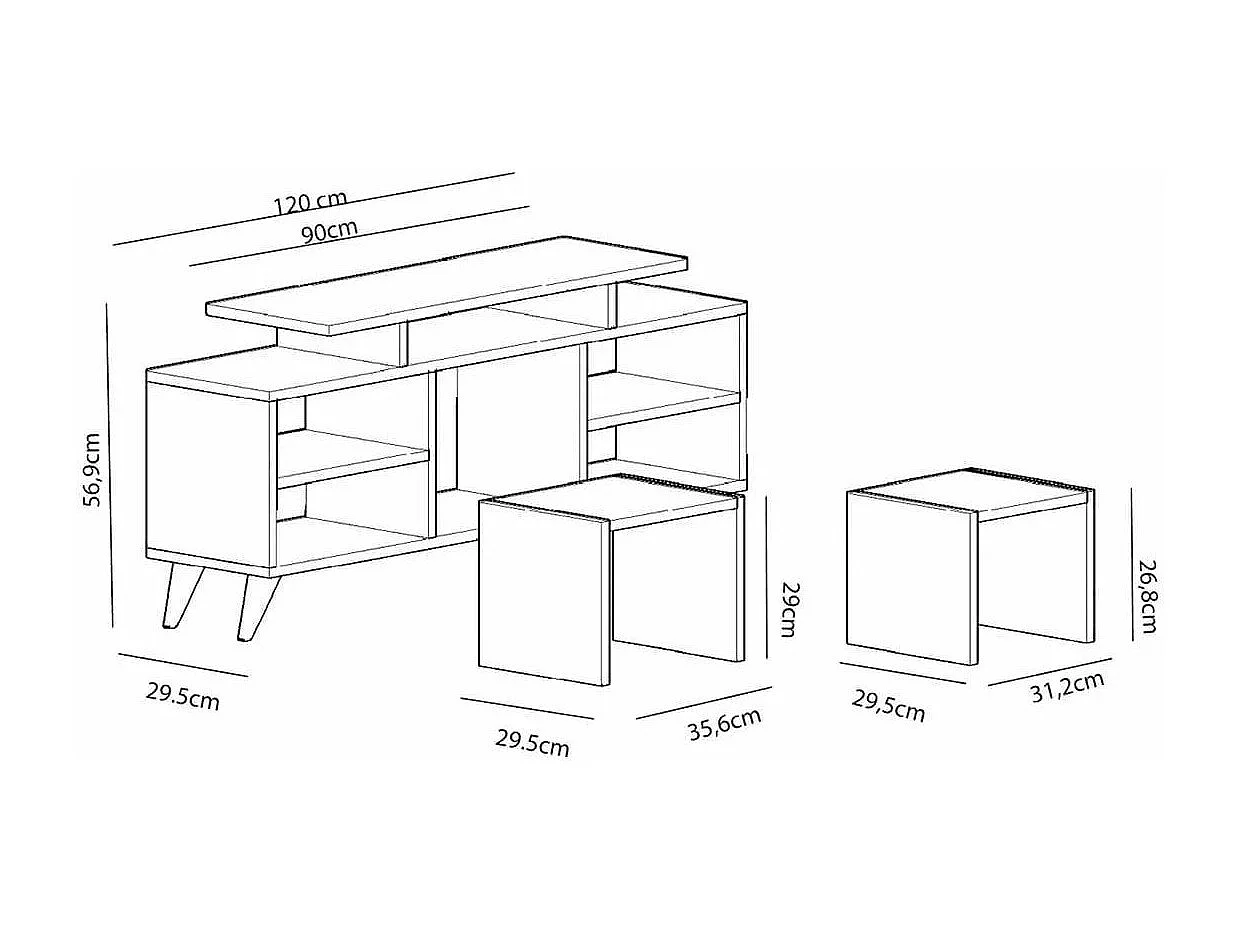 120 cm
90cm
56,9cm
29.5cm
29cm
29.5cm
35,6cm
26,8cm
29,5cm
31,2cm