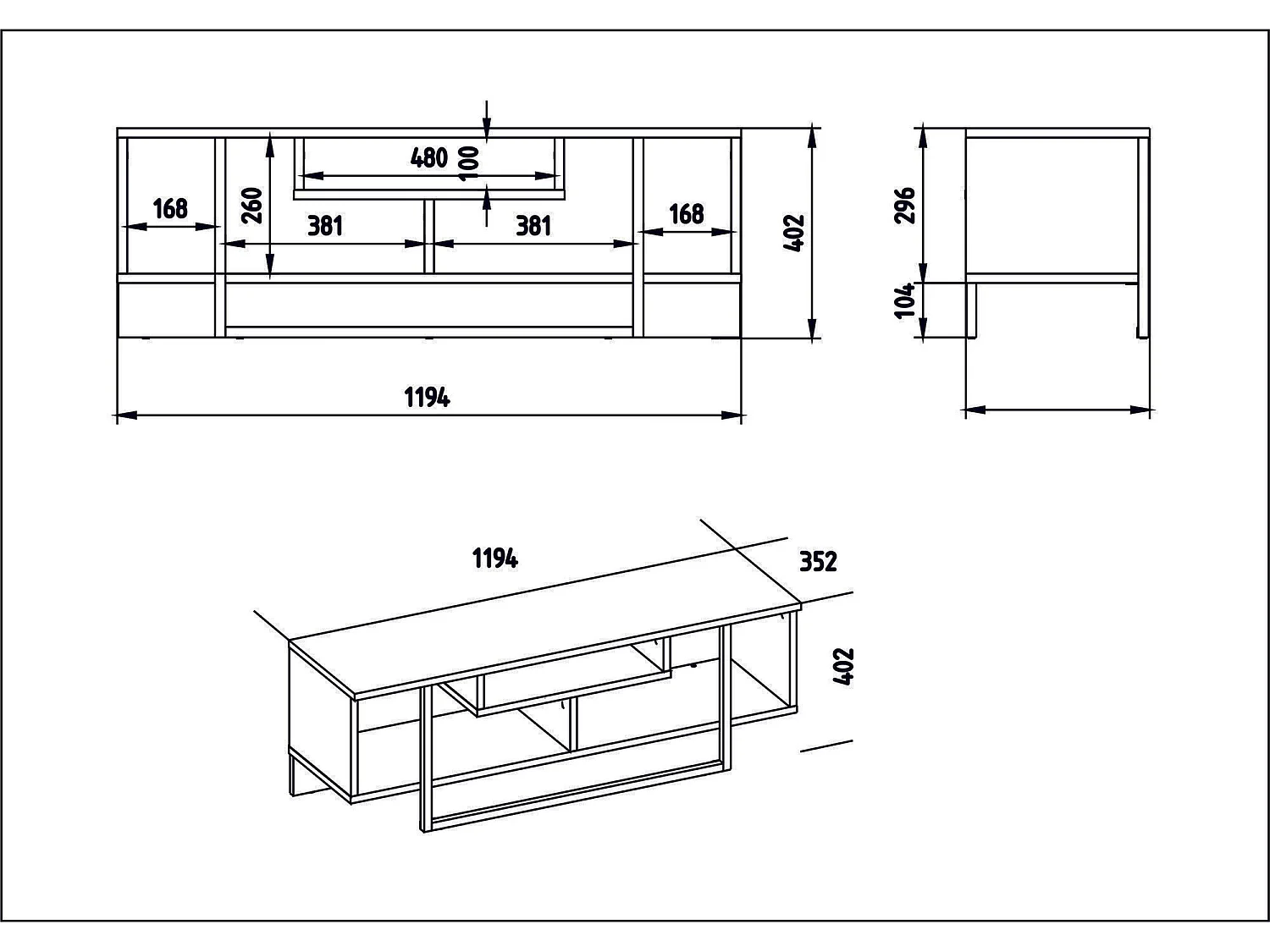 480
100
168
260
381
381
168
402
296
104
1194
1194
352
402