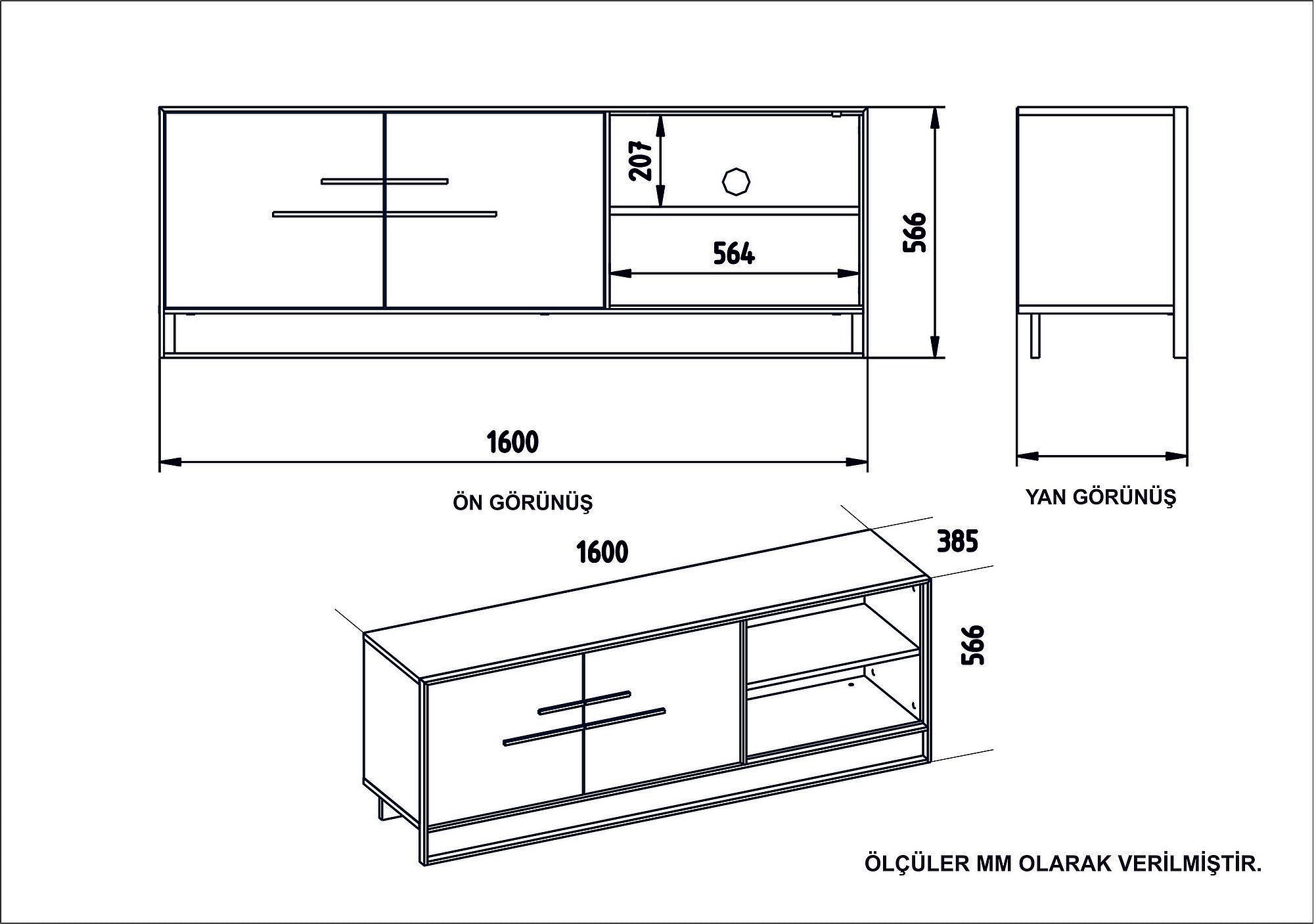 207

564

566

1600

ÖN GÖRÜNÜŞ

YAN GÖRÜNÜŞ

1600

385

566

ÖLÇÜLER MM OLARAK VERİLMİŞTİR.