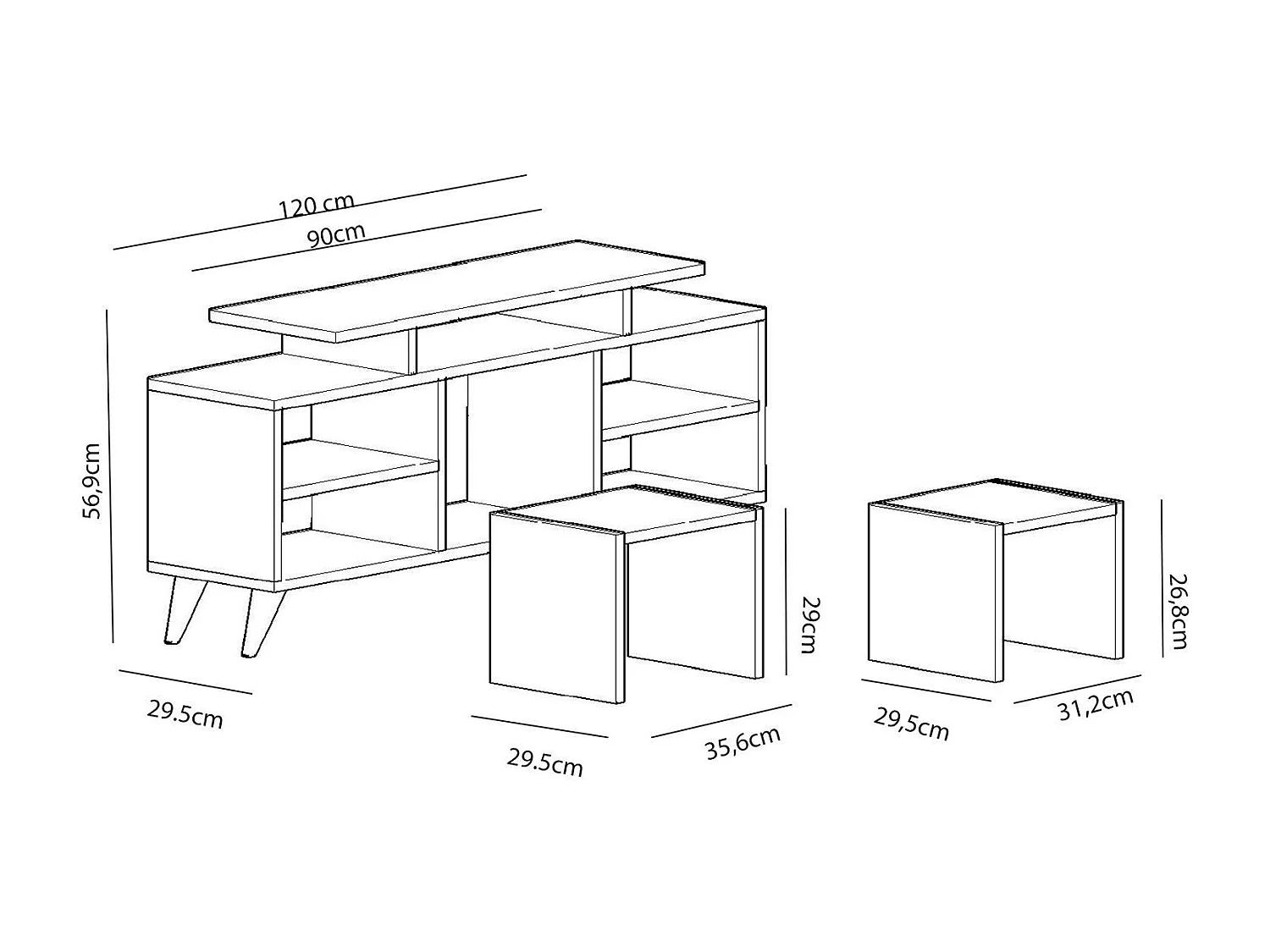 120 cm
90cm
56,9cm
29.5cm
29cm
29.5cm
35,6cm
26,8cm
29,5cm
31,2cm