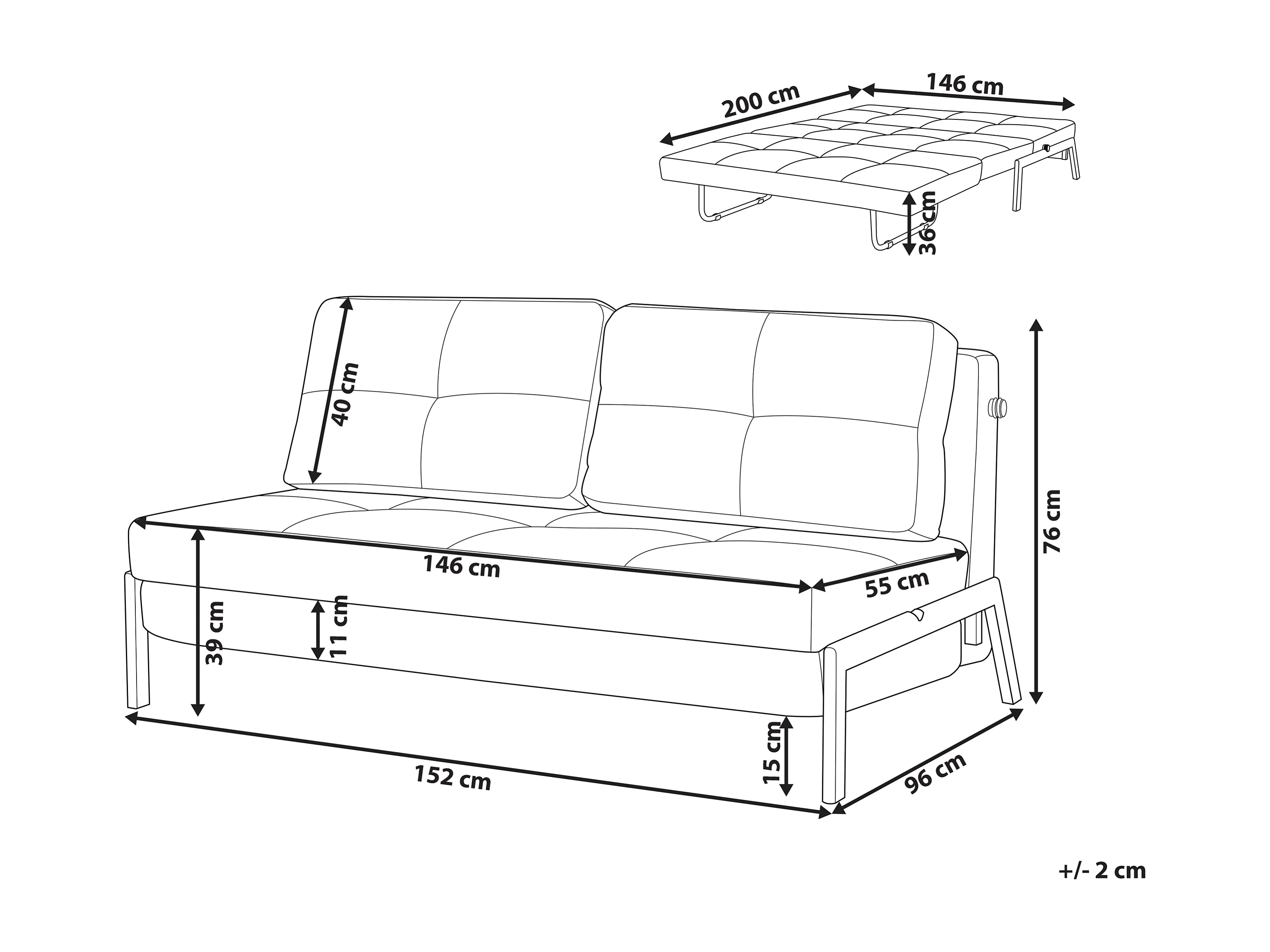 200 cm
146 cm
36 cm
40 cm
76 cm
146 cm
55 cm
39 cm
11 cm
15 cm
152 cm
96 cm
+/- 2 cm