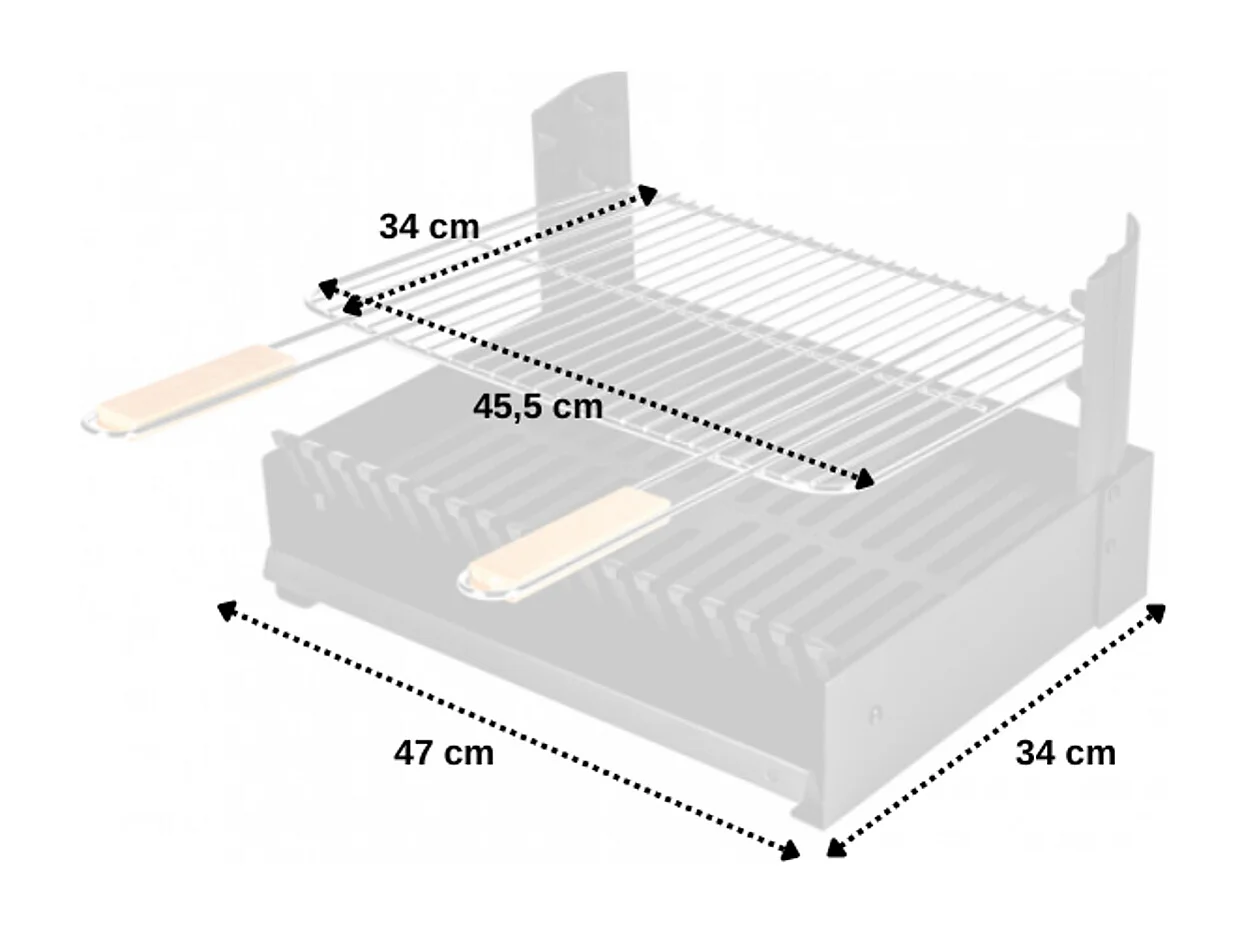 34 cm

45,5 cm

47 cm

34 cm