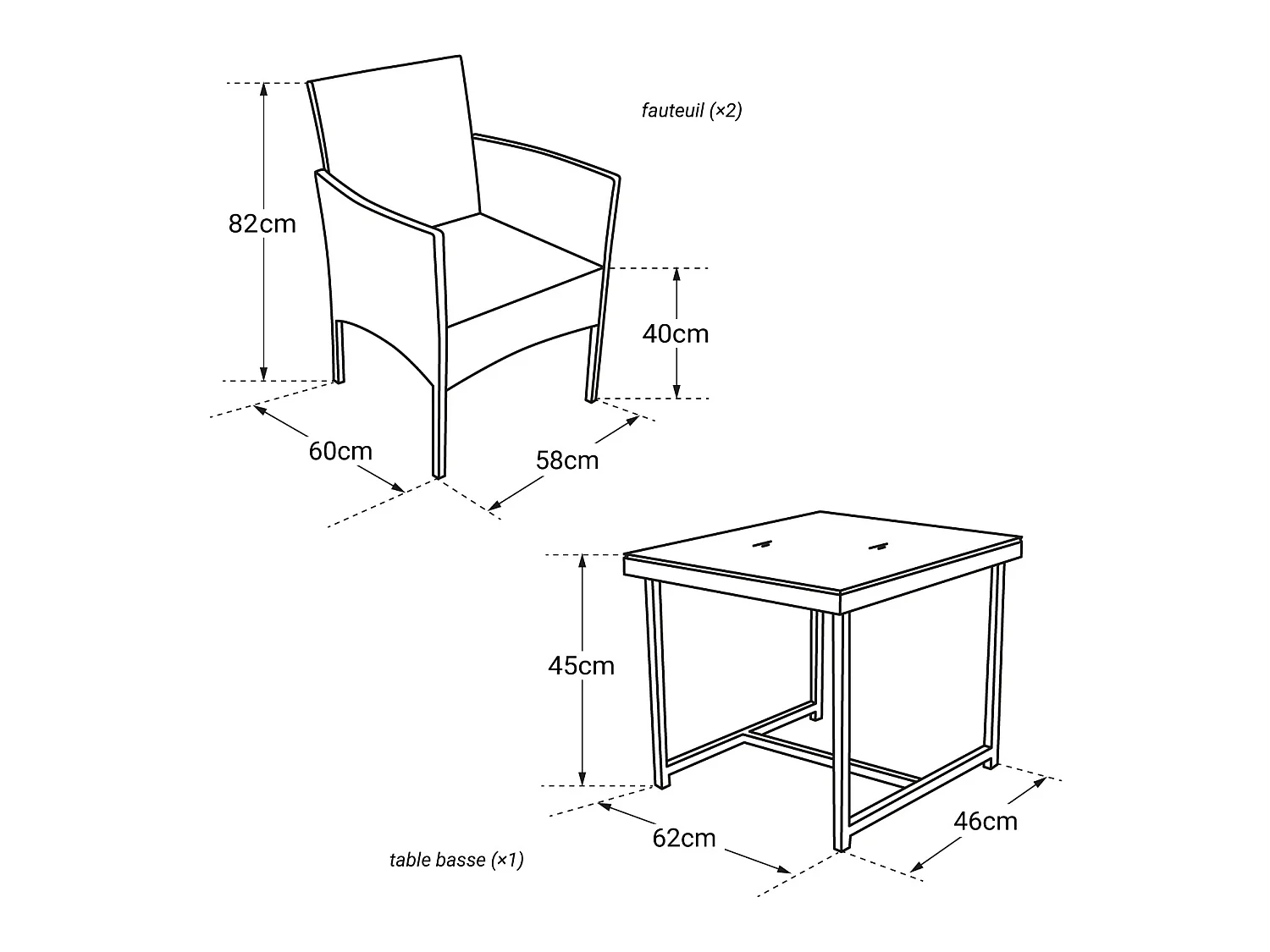 fauteuil (×2)

82cm

40cm

60cm

58cm

45cm

62cm

46cm

table basse (×1)