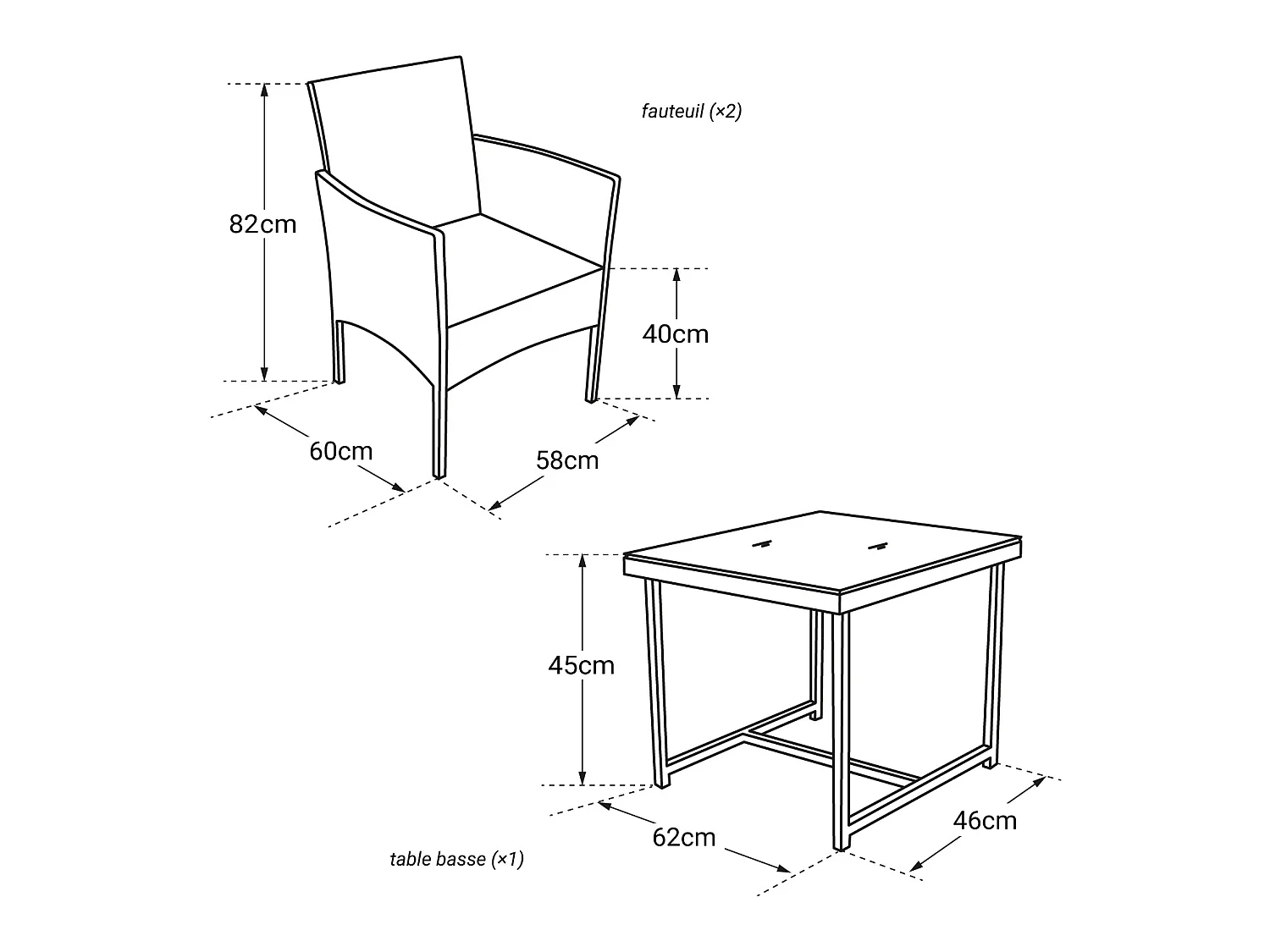 fauteuil (×2)

82cm

40cm

60cm

58cm

45cm

62cm

46cm

table basse (×1)