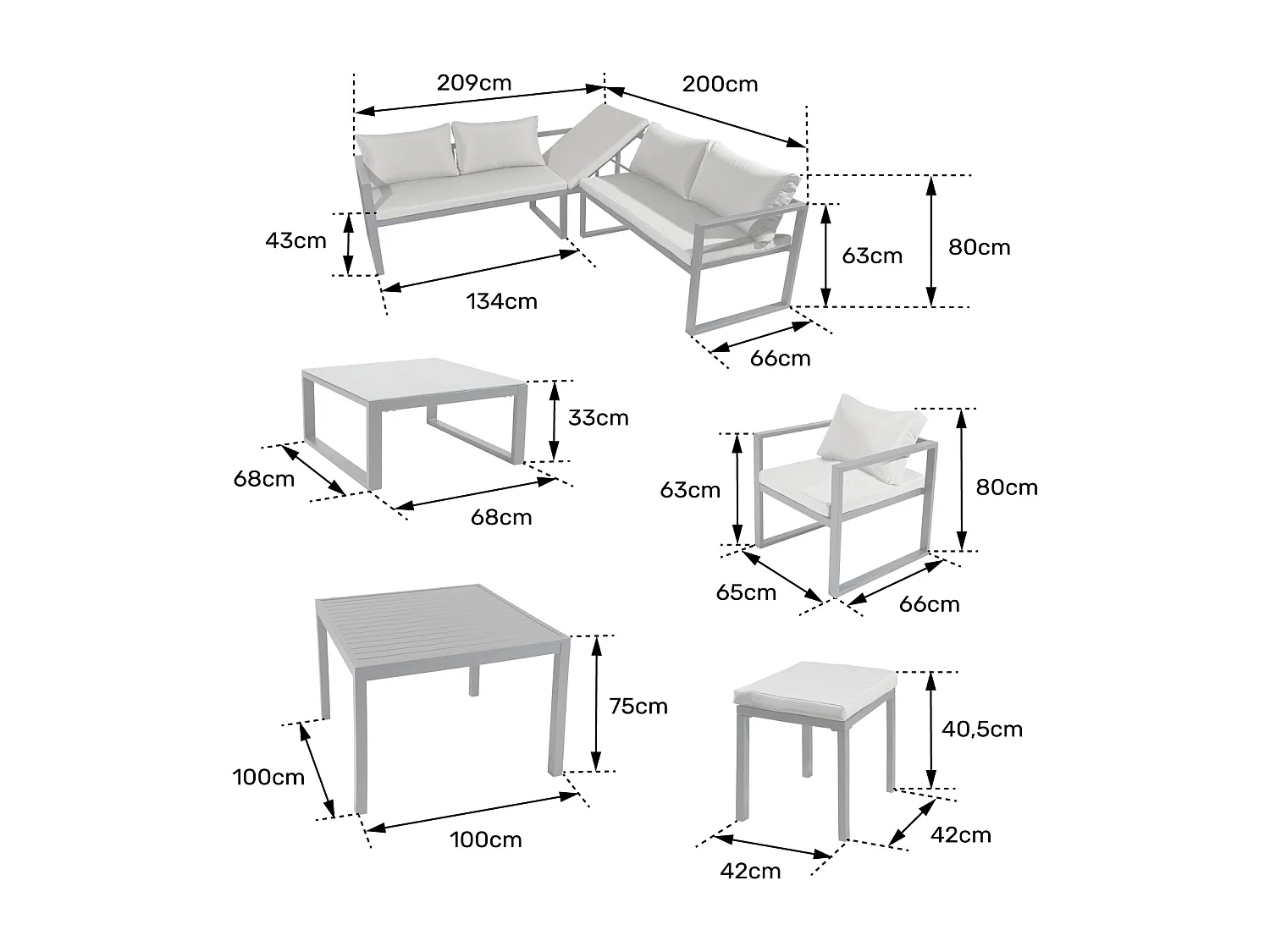 209cm
200cm
43cm
134cm
63cm
80cm
66cm

33cm
68cm
68cm

63cm
80cm
65cm
66cm

75cm
100cm
100cm

40,5cm
42cm
42cm