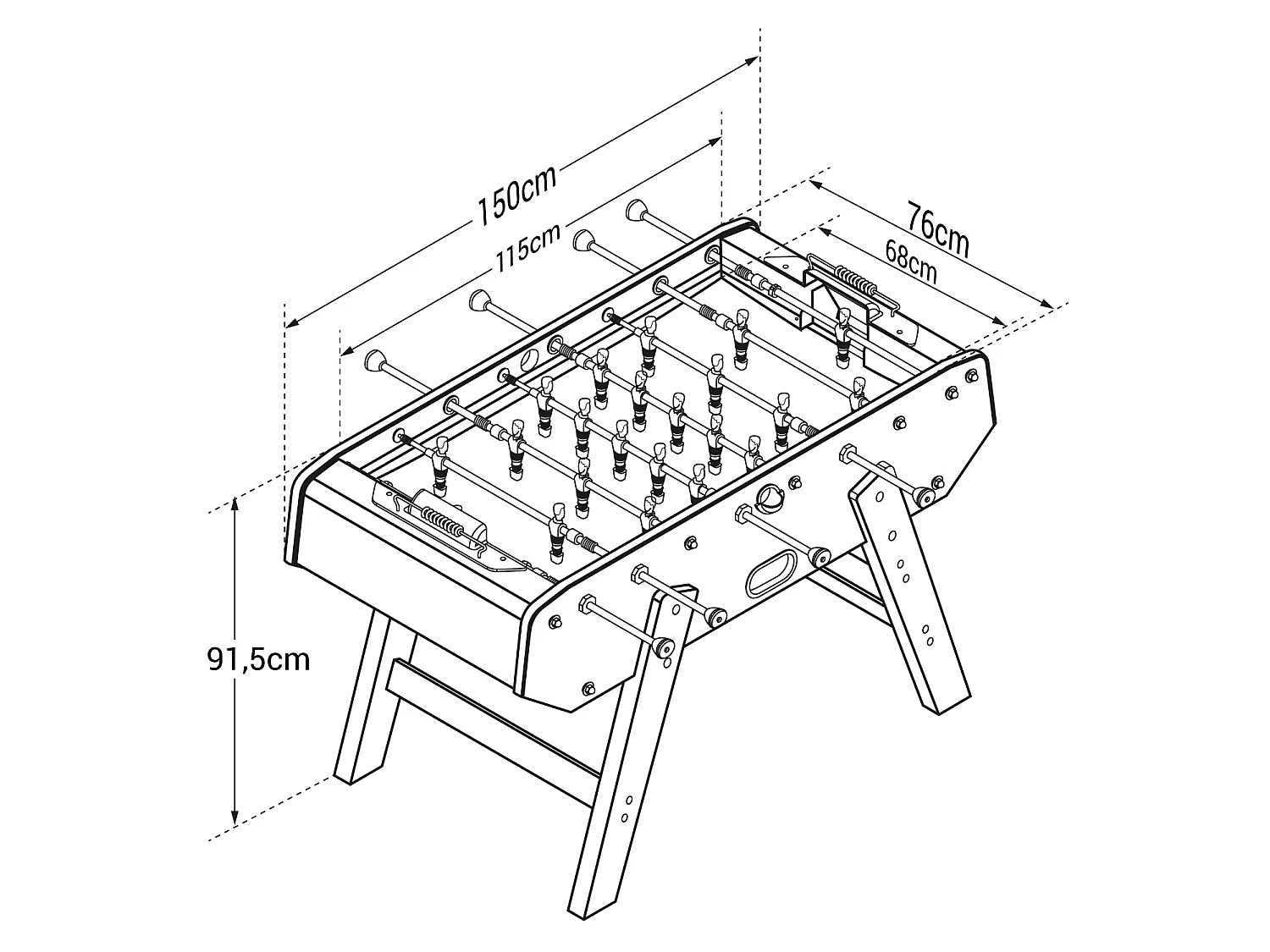 150cm

115cm

76cm

68cm

91,5cm