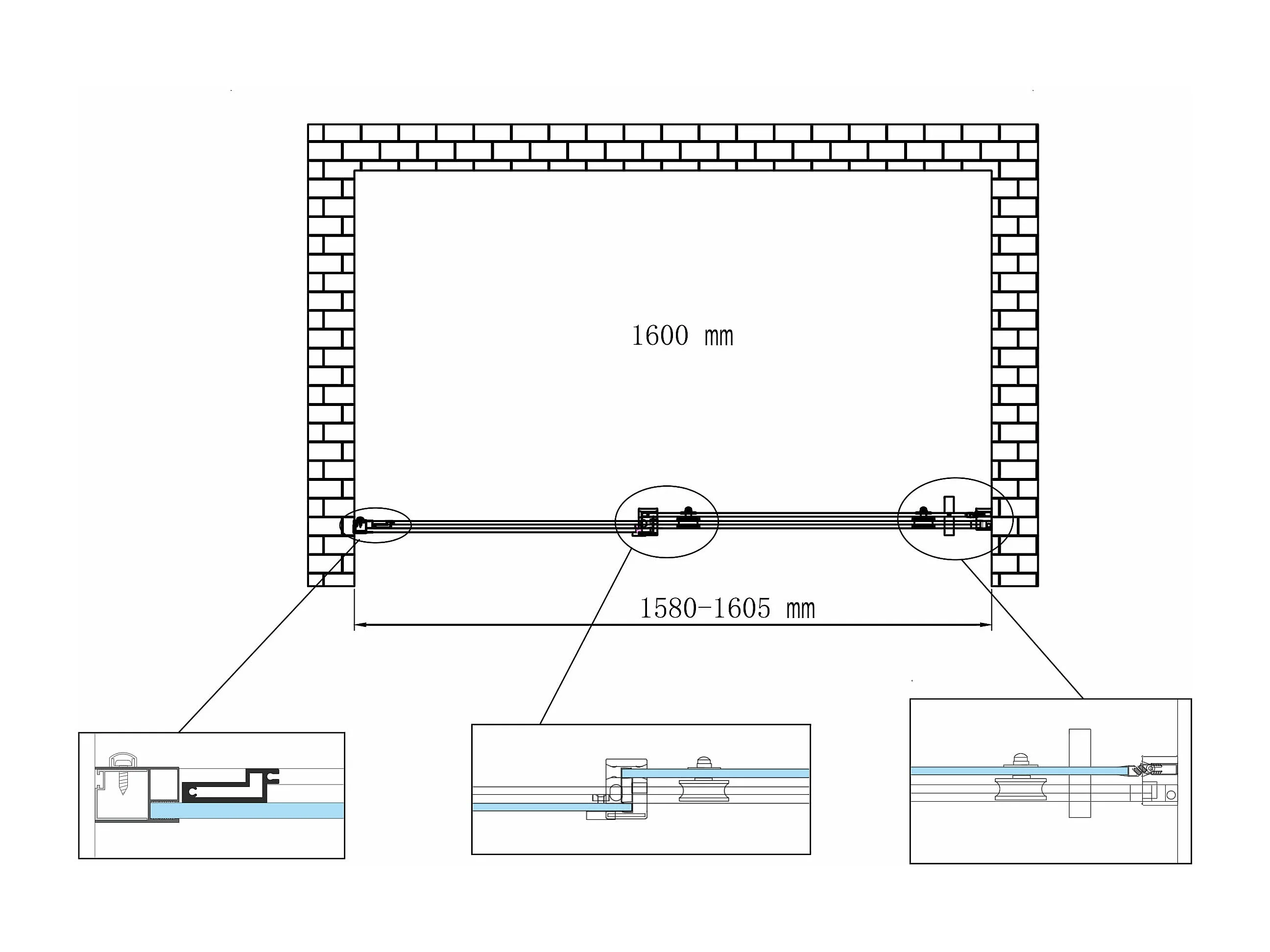 1600 mm

1580-1605 mm