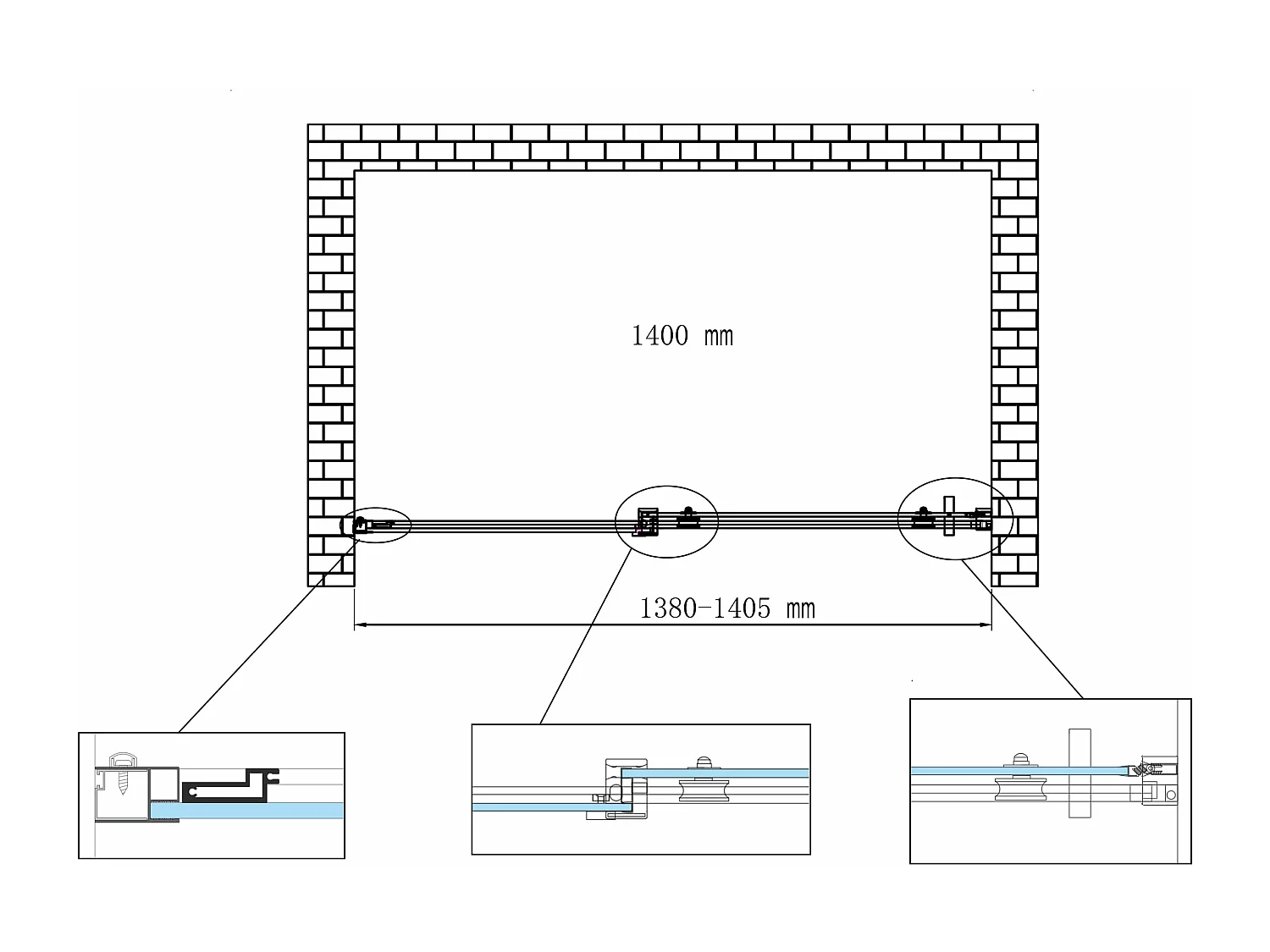 1400 mm

1380-1405 mm