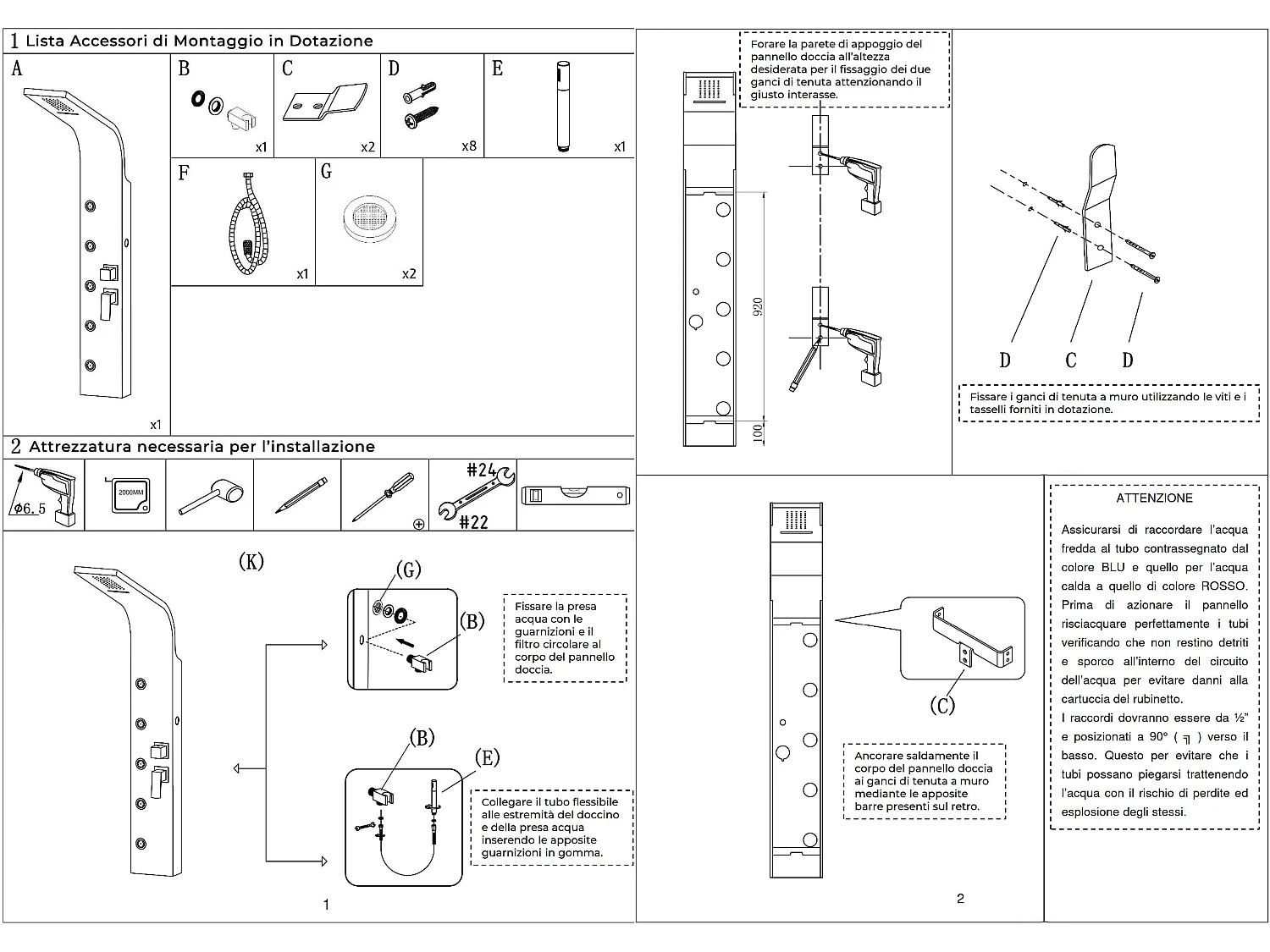 1 Lista Accessori di Montaggio in Dotazione

A

x1

B

x1

C

x2

D

x8

E

x1

F

x1

G

x2

2 Attrezzatura necessaria per l'installazione

ϕ6.5

2000MM

#24

#22

(K)

(G)

(B)

Fissare la presa acqua con le guarnizioni e il filtro circolare al corpo del pannello doccia.

(B)

(E)

Collegare il tubo flessibile alle estremità del doccino e della presa acqua inserendo le apposite guarnizioni in gomma.

1

Forare la parete di appoggio del pannello doccia all'altezza desiderata per il fissaggio dei due ganci di tenuta attenzionando il giusto interasse.

920

100

D

C

D

Fissare i ganci di tenuta a muro utilizzando le viti e i tasselli forniti in dotazione.

(C)

Ancorare saldamente il corpo del pannello doccia ai ganci di tenuta a muro mediante le apposite barre presenti sul retro.

2

ATTENZIONE

Assicurarsi di raccordare l'acqua fredda al tubo contrassegnato dal colore BLU e quello per l'acqua calda a quello di colore ROSSO. Prima di azionare il pannello risciacquare perfettamente i tubi verificando che non restino detriti e sporco all'interno del circuito dell'acqua per evitare danni alla cartuccia del rubinetto.
I raccordi dovranno essere da ½" e posizionati a 90° ( ╗ ) verso il basso. Questo per evitare che i tubi possano piegarsi trattenendo l'acqua con il rischio di perdite ed esplosione degli stessi.